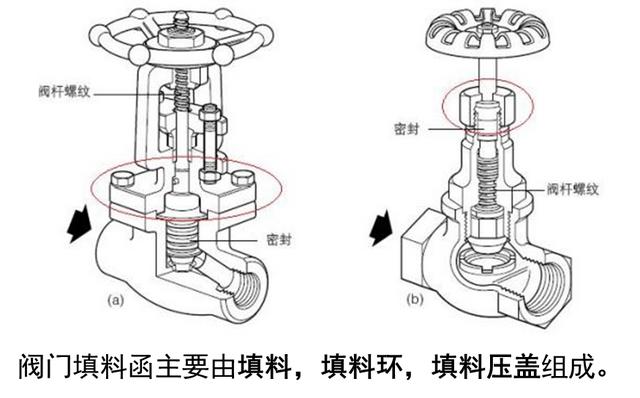 阀杆螺纹

密封

(a)

密封

阀杆螺纹

(b)

阀门填料函主要由填料，填料环，填料压盖组成。