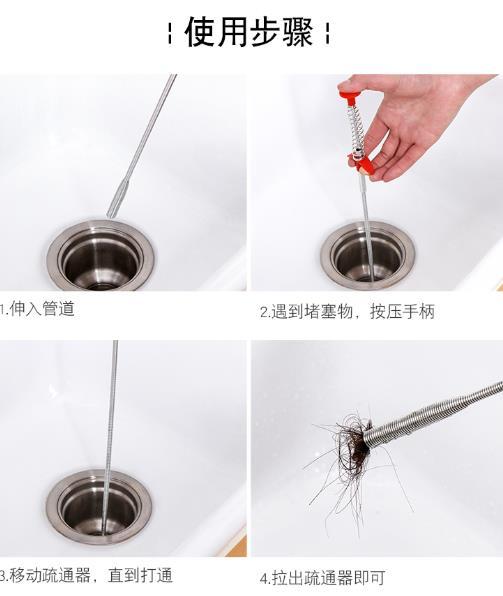 使用步骤

1.伸入管道

2.遇到堵塞物，按压手柄

3.移动疏通器，直到打通

4.拉出疏通器即可