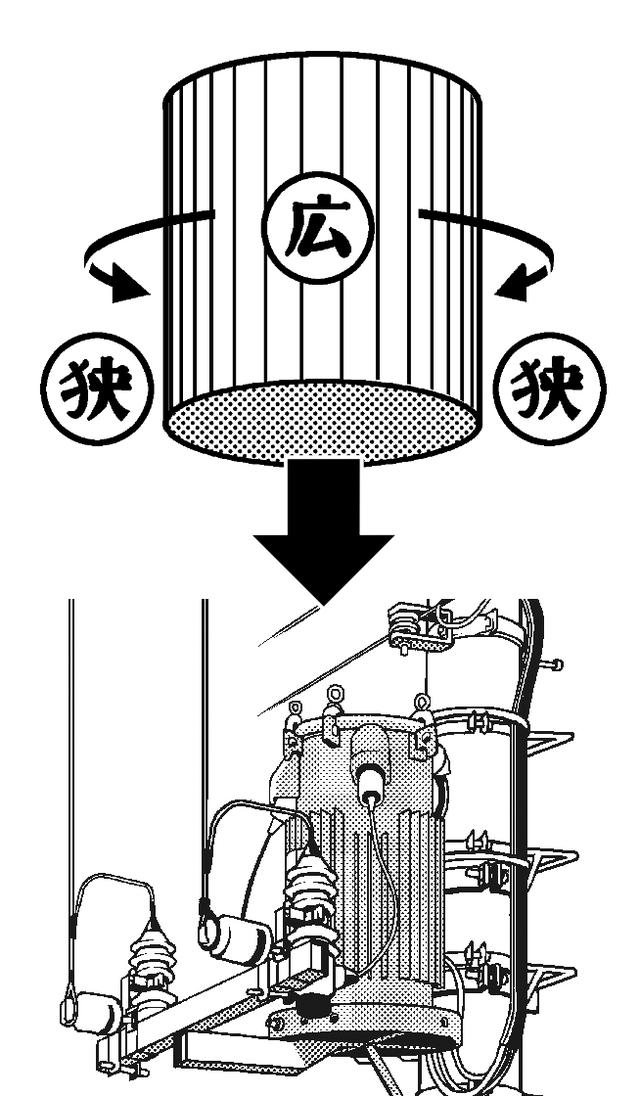 広

狭

狭