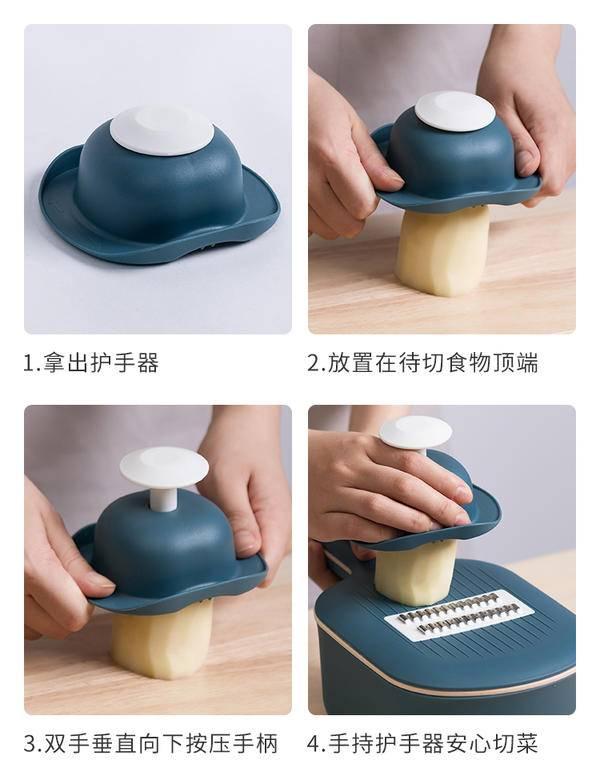 1.拿出护手器

2.放置在待切食物顶端

3.双手垂直向下按压手柄

4.手持护手器安心切菜