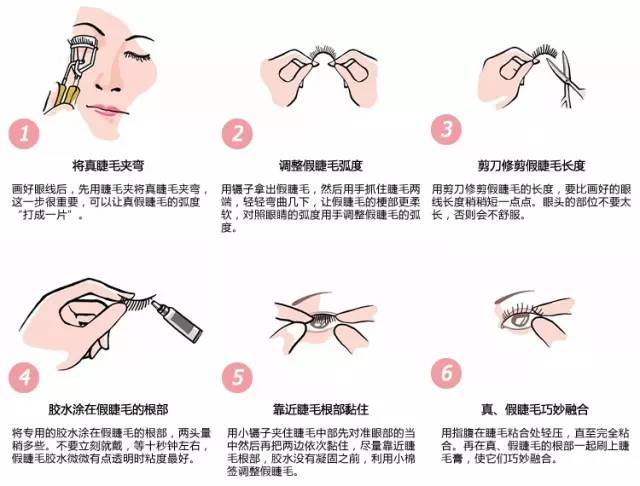 1

将真睫毛夹弯

画好眼线后，先用睫毛夹将真睫毛夹弯，这一步很重要，可以让真假睫毛的弧度“打成一片”。

2

调整假睫毛弧度

用镊子拿出假睫毛，然后用手抓住睫毛两端，轻轻弯曲几下，让假睫毛的梗部更柔软，对照眼睛的弧度用手调整假睫毛的弧度。

3

剪刀修剪假睫毛长度

用剪刀修剪假睫毛的长度，要比画好的眼线长度稍稍短一点点。眼头的部位不要太长，否则会不舒服。

4

胶水涂在假睫毛的根部

将专用的胶水涂在假睫毛的根部，两头量稍多些。不要立刻就戴，等十秒钟左右，假睫毛胶水微微有点透明时粘度最好。

5

靠近睫毛根部黏住

用小镊子夹住睫毛中部先对准眼部的当中然后再把两边依次黏住，尽量靠近睫毛根部，胶水没有凝固之前，利用小棉签调整假睫毛。

6

真、假睫毛巧妙融合

用指腹在睫毛粘合处轻压，直至完全粘合。再在真、假睫毛的根部一起刷上睫毛膏，使它们巧妙融合。