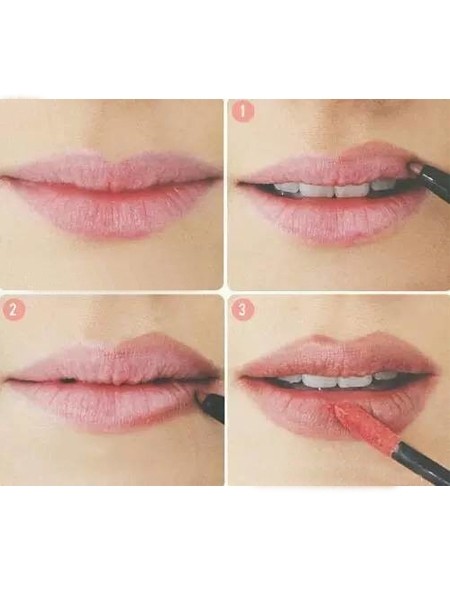 1

2

3