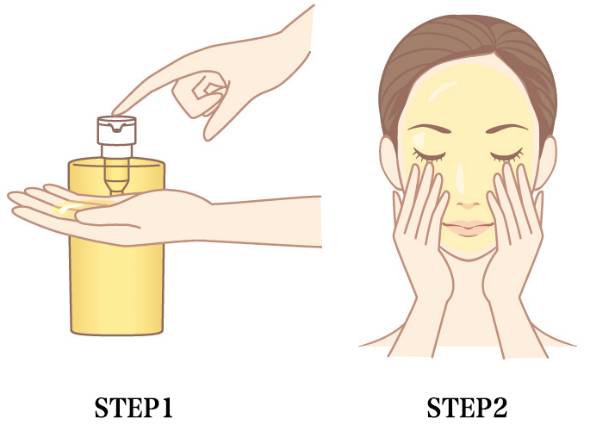 STEP1

STEP2