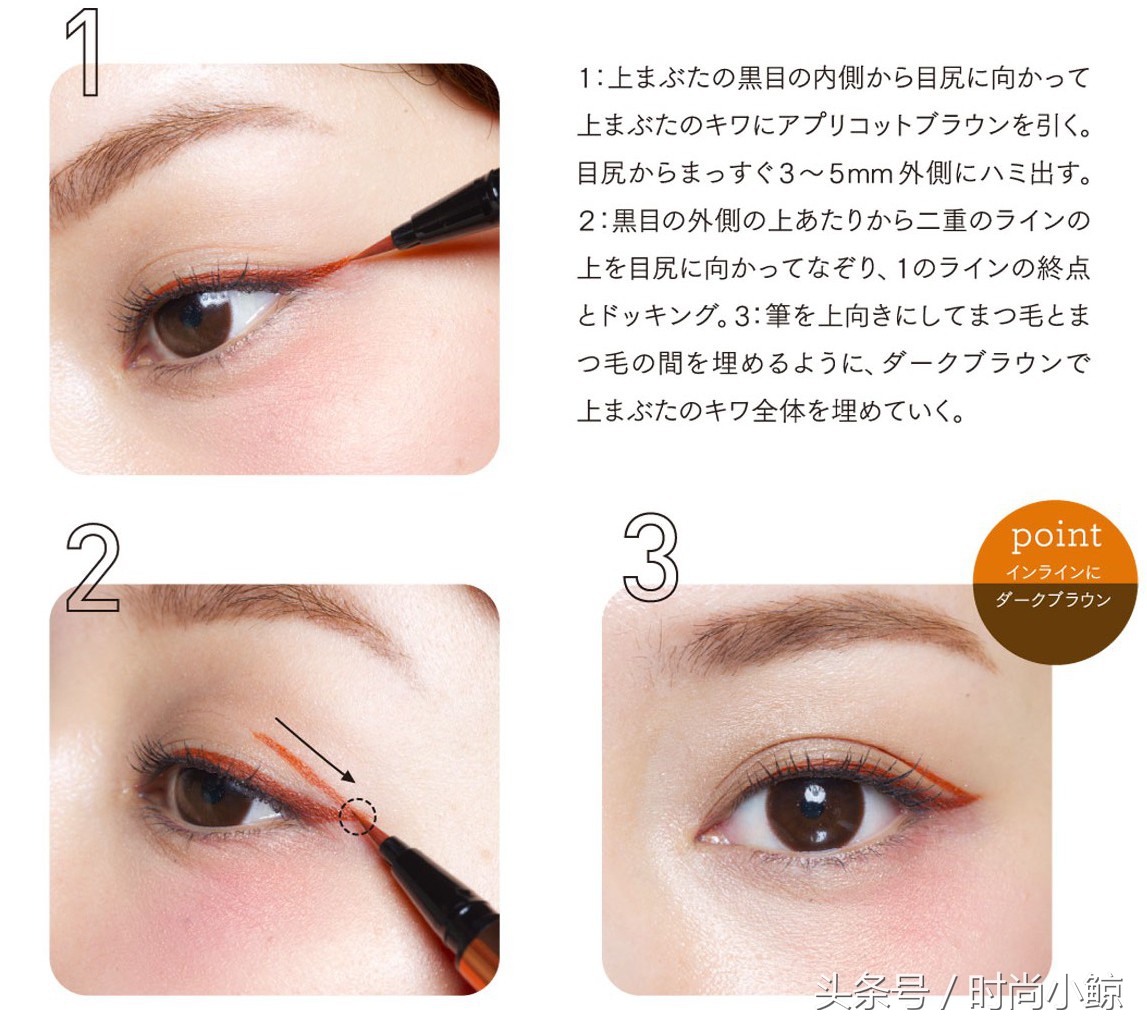 1

1：上まぶたの黒目の内側から目尻に向かって上まぶたのキワにアプリコットブラウンを引く。目尻からまっすぐ3～5mm外側にハミ出す。2：黒目の外側の上あたりから二重のラインの上を目尻に向かってなぞり、1のラインの終点とドッキング。3：筆を上向きにしてまつ毛とまつ毛の間を埋めるように、ダークブラウンで上まぶたのキワ全体を埋めていく。

2

3

point
インラインに
ダークブラウン

头条号 / 时尚小鲸