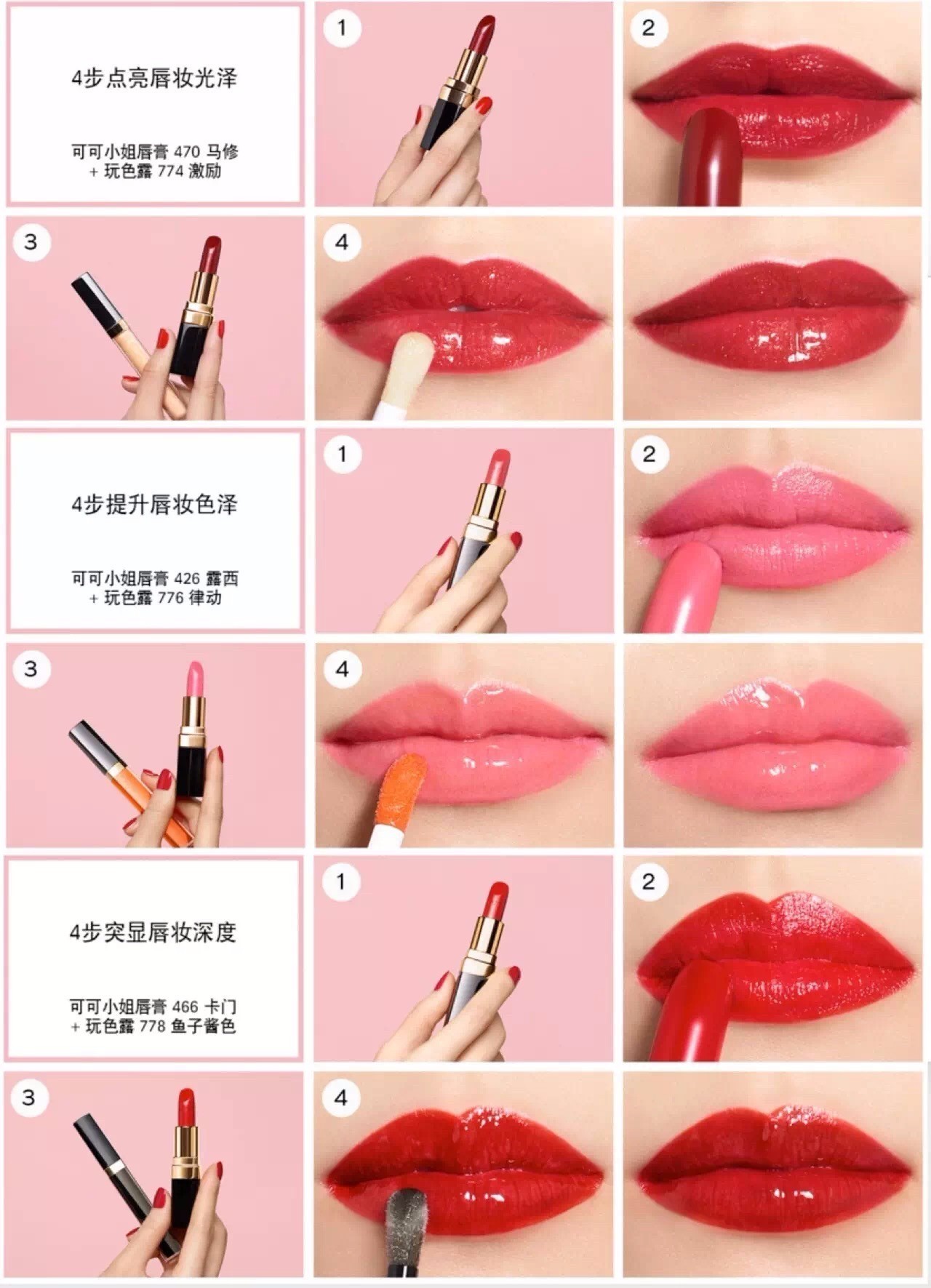 4步点亮唇妆光泽

可可小姐唇膏 470 马修
+ 玩色露 774 激励

1

2

3

4

4步提升唇妆色泽

可可小姐唇膏 426 露西
+ 玩色露 776 律动

1

2

3

4

4步突显唇妆深度

可可小姐唇膏 466 卡门
+ 玩色露 778 鱼子酱色

1

2

3

4