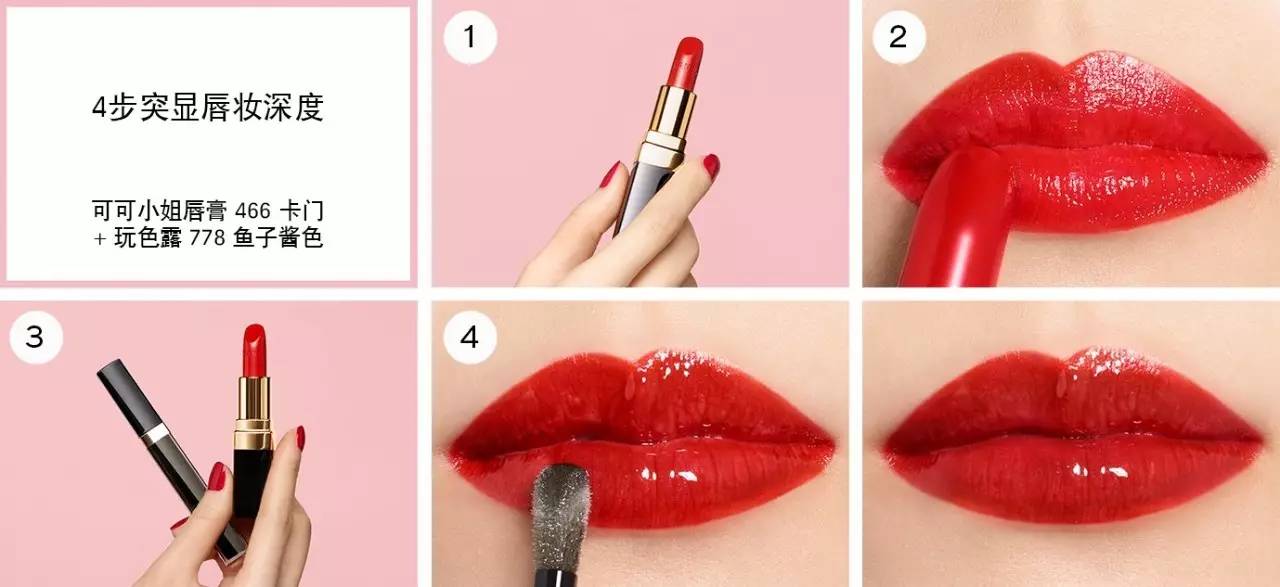 4步突显唇妆深度

可可小姐唇膏 466 卡门
+ 玩色露 778 鱼子酱色

1

2

3

4