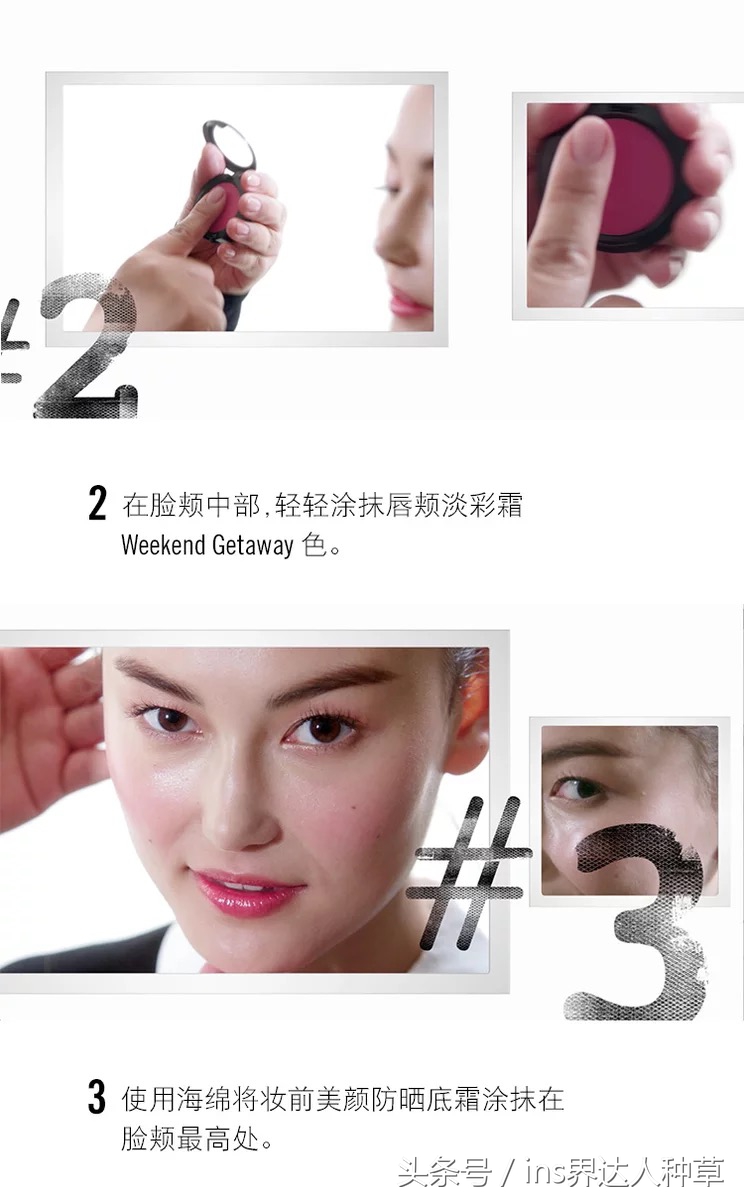 #2

2 在脸颊中部，轻轻涂抹唇颊淡彩霜 Weekend Getaway 色。

#3

3 使用海绵将妆前美颜防晒底霜涂抹在脸颊最高处。

头条号 / ins界达人种草