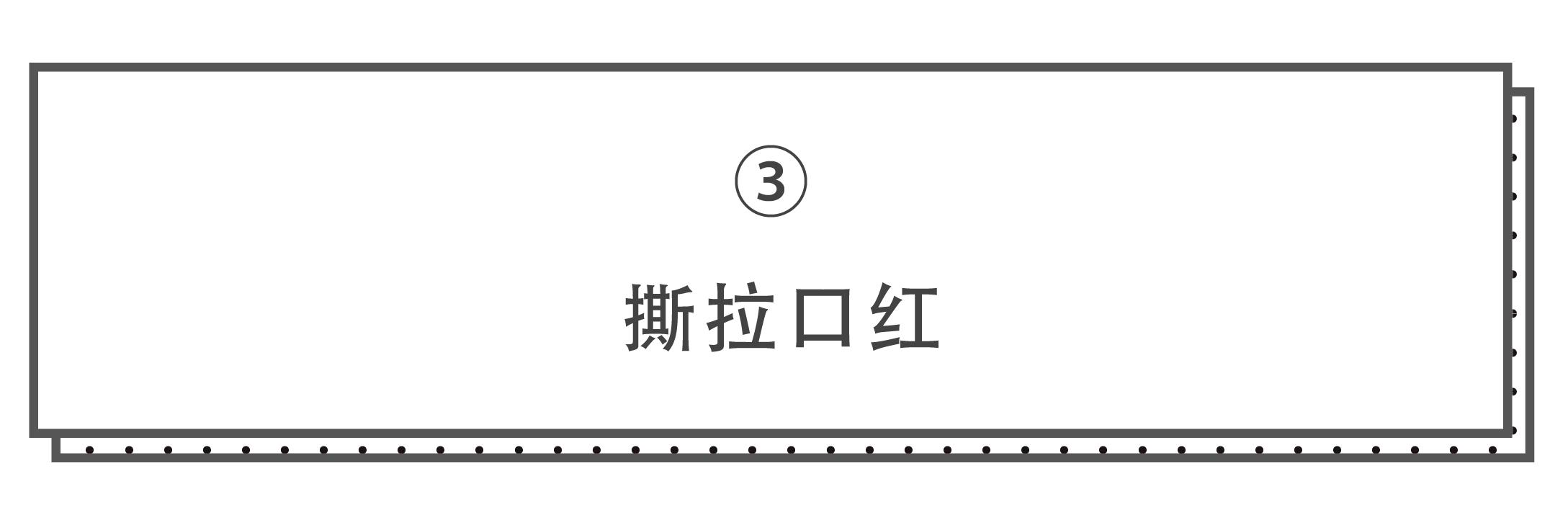 ③

撕拉口红