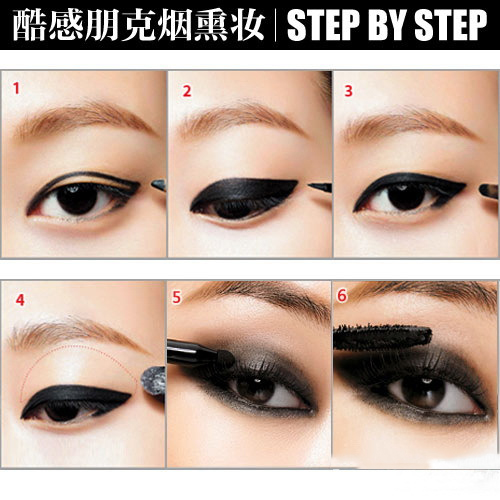 酷感朋克烟熏妆 | STEP BY STEP

1

2

3

4

5

6