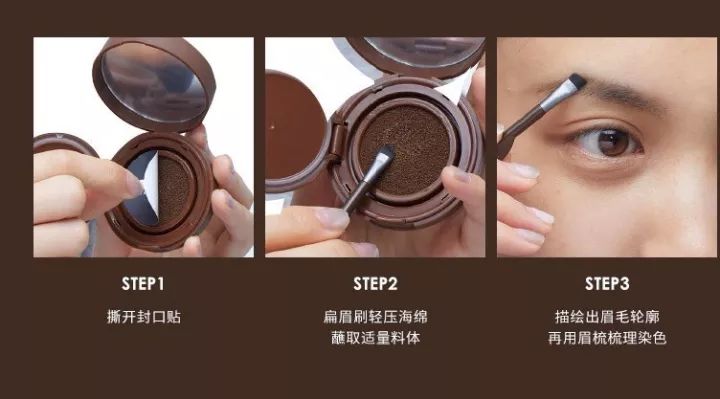 STEP1
撕开封口贴

STEP2
扁眉刷轻压海绵
蘸取适量料体

STEP3
描绘出眉毛轮廓
再用眉梳梳理染色