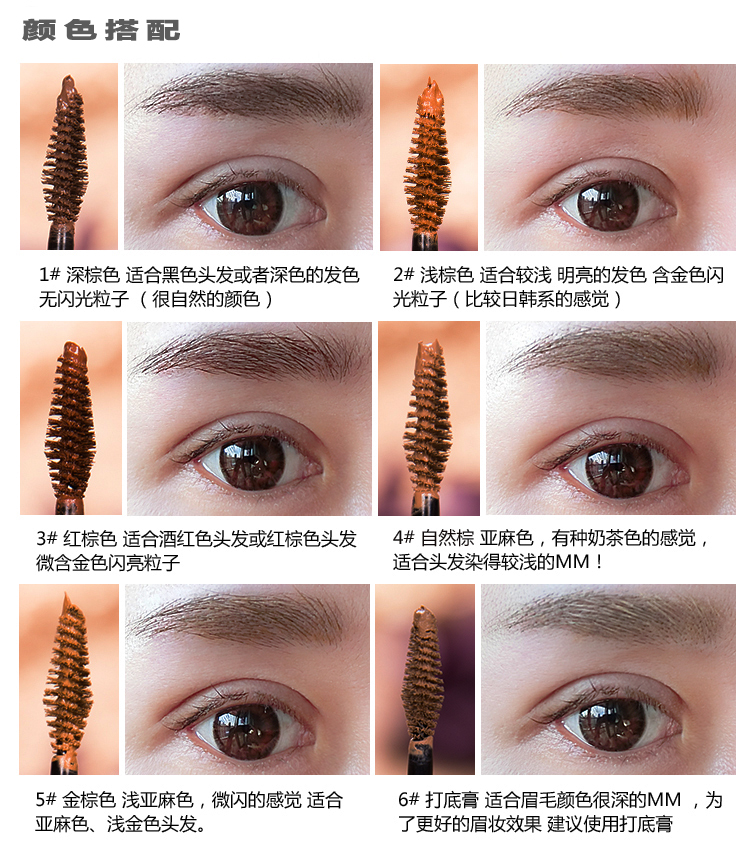 颜色搭配

1# 深棕色 适合黑色头发或者深色的发色 无闪光粒子 （很自然的颜色）

2# 浅棕色 适合较浅 明亮的发色 含金色闪光粒子（比较日韩系的感觉）

3# 红棕色 适合酒红色头发或红棕色头发 微含金色闪亮粒子

4# 自然棕 亚麻色，有种奶茶色的感觉，适合头发染得较浅的MM！

5# 金棕色 浅亚麻色，微闪的感觉 适合亚麻色、浅金色头发。

6# 打底膏 适合眉毛颜色很深的MM ，为了更好的眉妆效果 建议使用打底膏