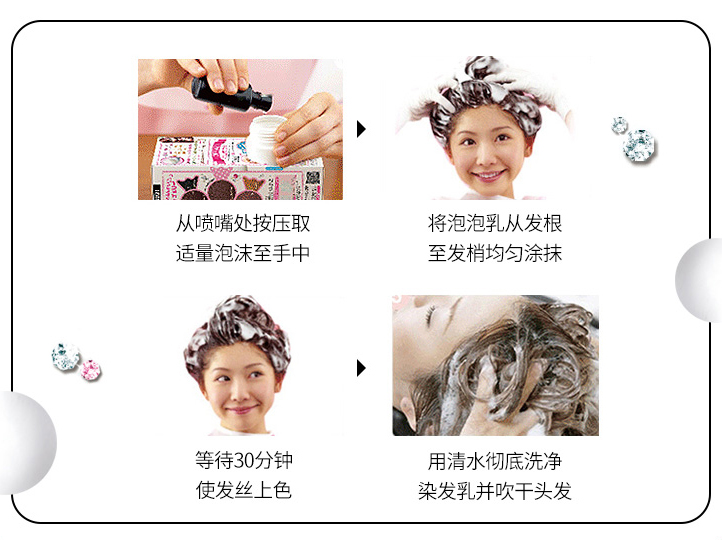 从喷嘴处按压取
适量泡沫至手中

将泡泡乳从发根
至发梢均匀涂抹

等待30分钟
使发丝上色

用清水彻底洗净
染发乳并吹干头发