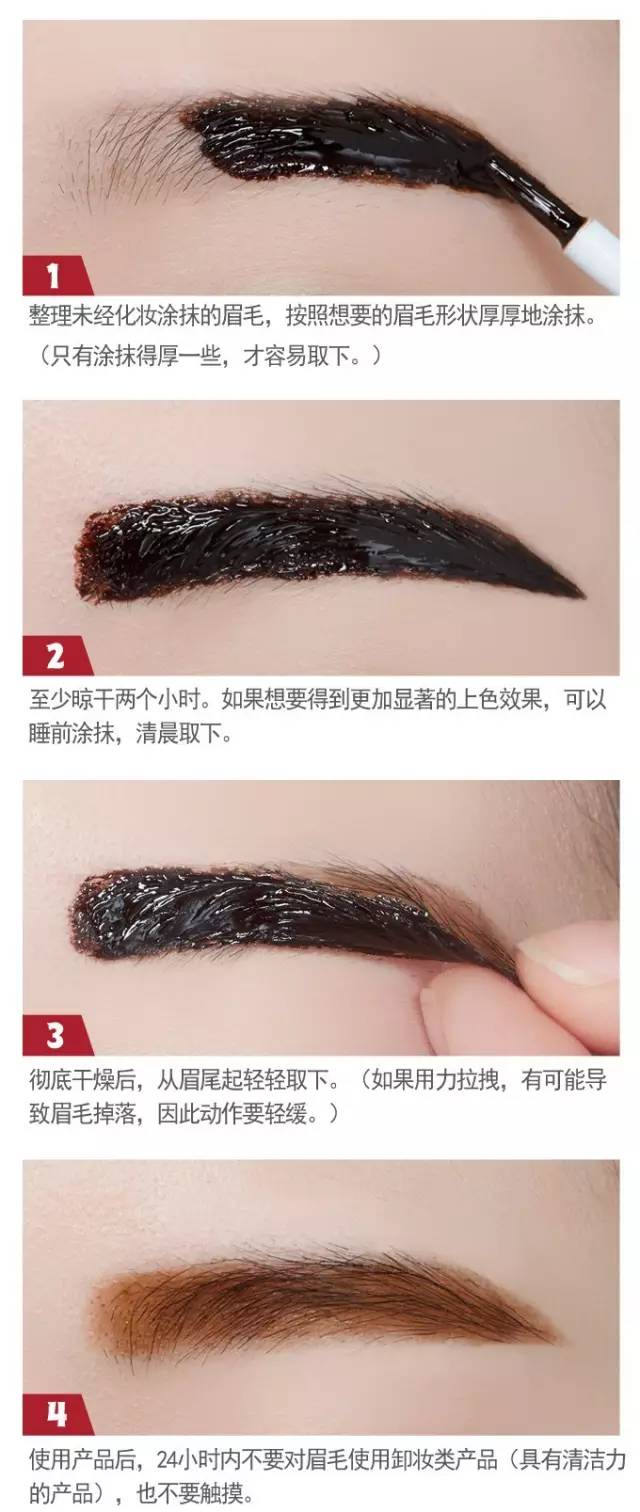 1
整理未经化妆涂抹的眉毛，按照想要的眉毛形状厚厚地涂抹。（只有涂抹得厚一些，才容易取下。）

2
至少晾干两个小时。如果想要得到更加显著的上色效果，可以睡前涂抹，清晨取下。

3
彻底干燥后，从眉尾起轻轻取下。（如果用力拉拽，有可能导致眉毛掉落，因此动作要轻缓。）

4
使用产品后，24小时内不要对眉毛使用卸妆类产品（具有清洁力的产品），也不要触摸。