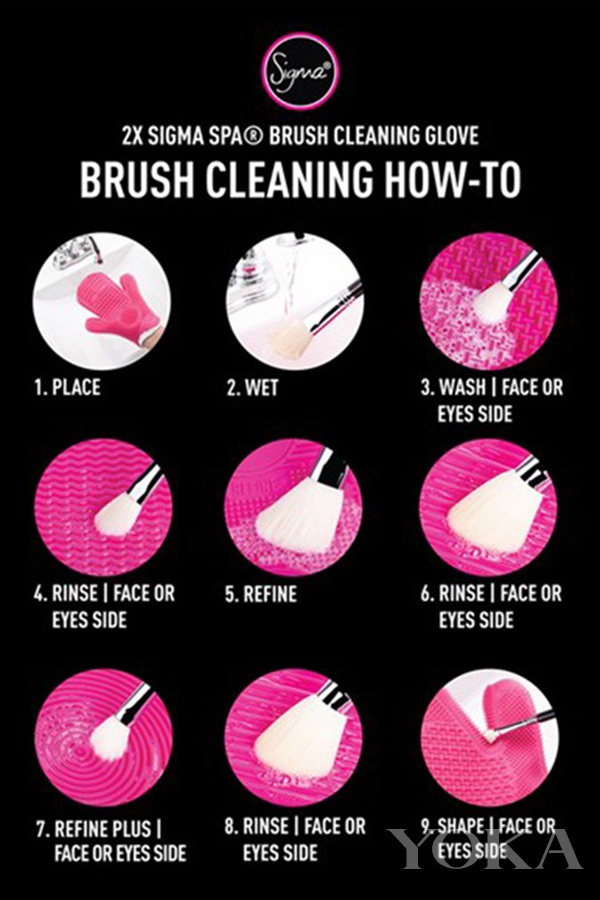 Sigma®

2X SIGMA SPA® BRUSH CLEANING GLOVE

BRUSH CLEANING HOW-TO

1. PLACE

2. WET

3. WASH | FACE OR EYES SIDE

4. RINSE | FACE OR EYES SIDE

5. REFINE

6. RINSE | FACE OR EYES SIDE

7. REFINE PLUS | FACE OR EYES SIDE

8. RINSE | FACE OR EYES SIDE

9. SHAPE | FACE OR EYES SIDE

YOKA