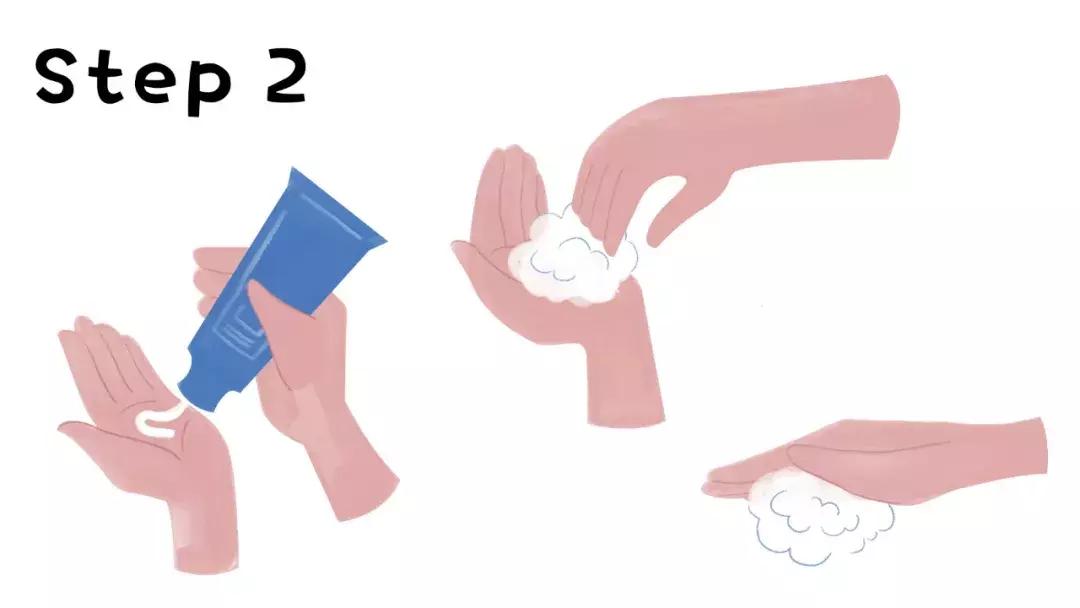 Step 2