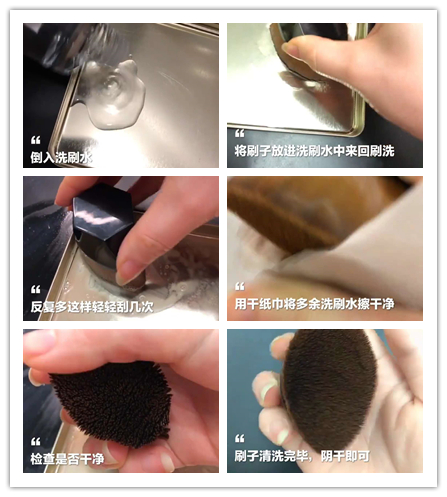 “
倒入洗刷水

“
将刷子放进洗刷水中来回刷洗

“
反复多这样轻轻刮几次

“
用干纸巾将多余洗刷水擦干净

“
检查是否干净

“
刷子清洗完毕，阴干即可