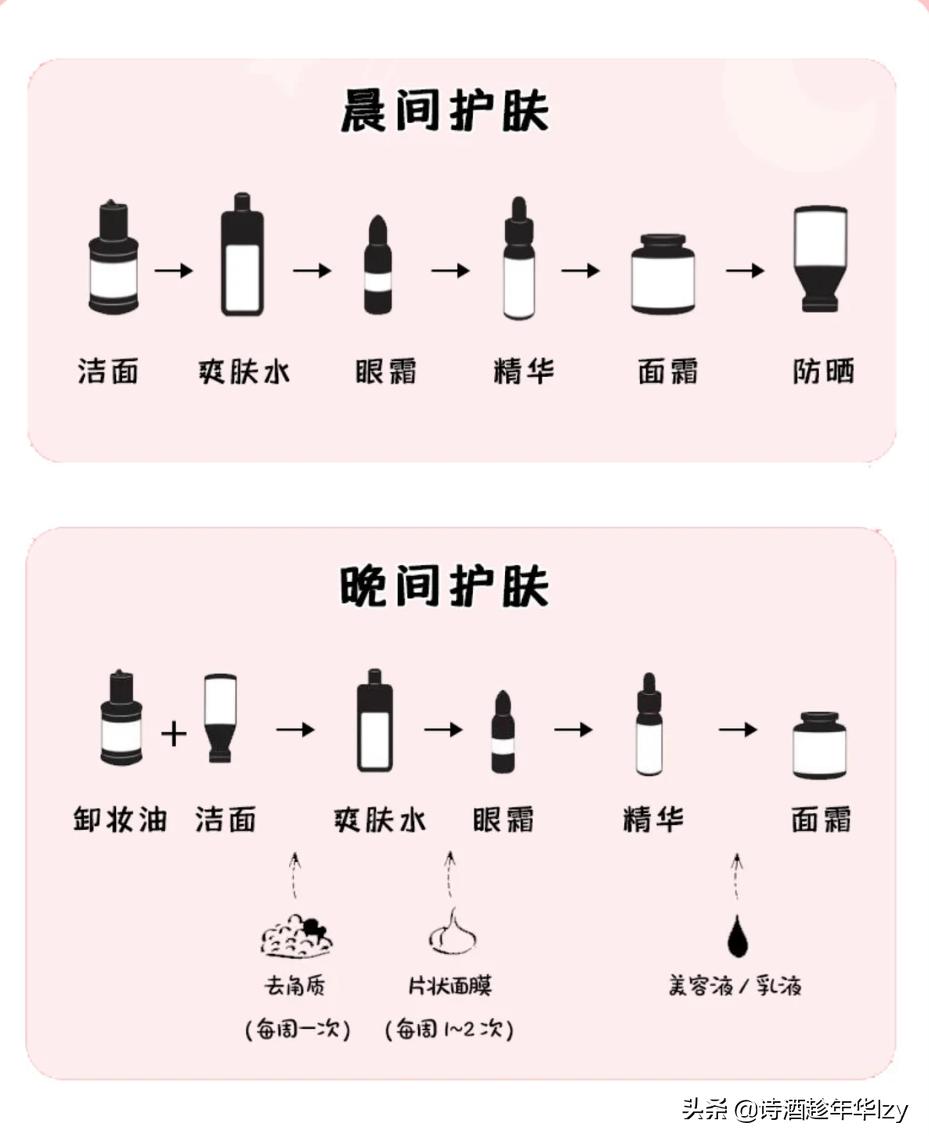 晨间护肤

洁面 → 爽肤水 → 眼霜 → 精华 → 面霜 → 防晒

晚间护肤

卸妆油 + 洁面 → 爽肤水 → 眼霜 → 精华 → 面霜

去角质
(每周一次)

片状面膜
(每周1~2次)

美容液/乳液

头条 @诗酒趁年华lzy