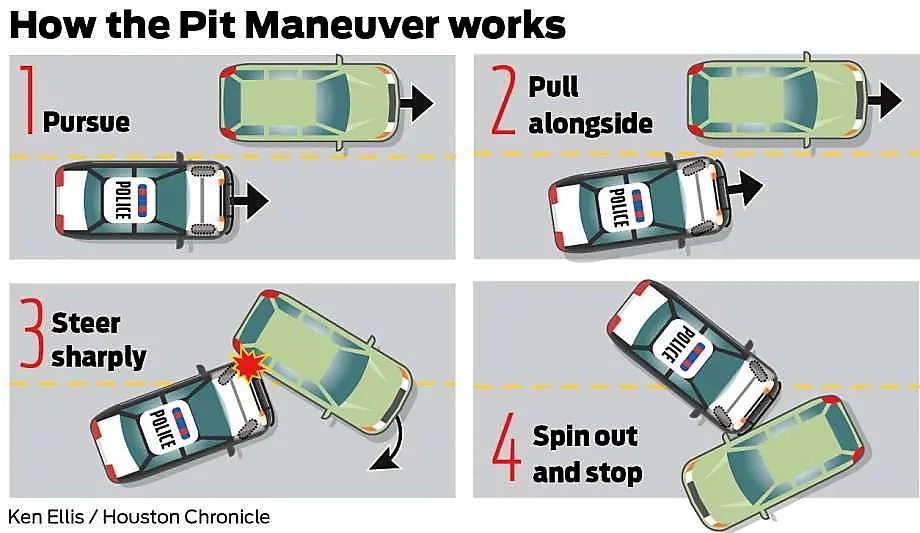 How the Pit Maneuver works

1 Pursue

POLICE

2 Pull alongside

POLICE

3 Steer sharply

POLICE

4 Spin out and stop

POLICE

Ken Ellis / Houston Chronicle