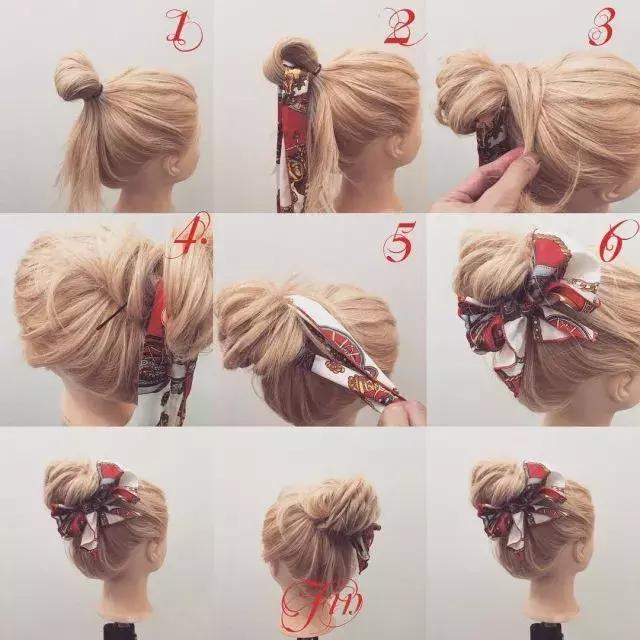 1
2
3
4.
5
6
Fin