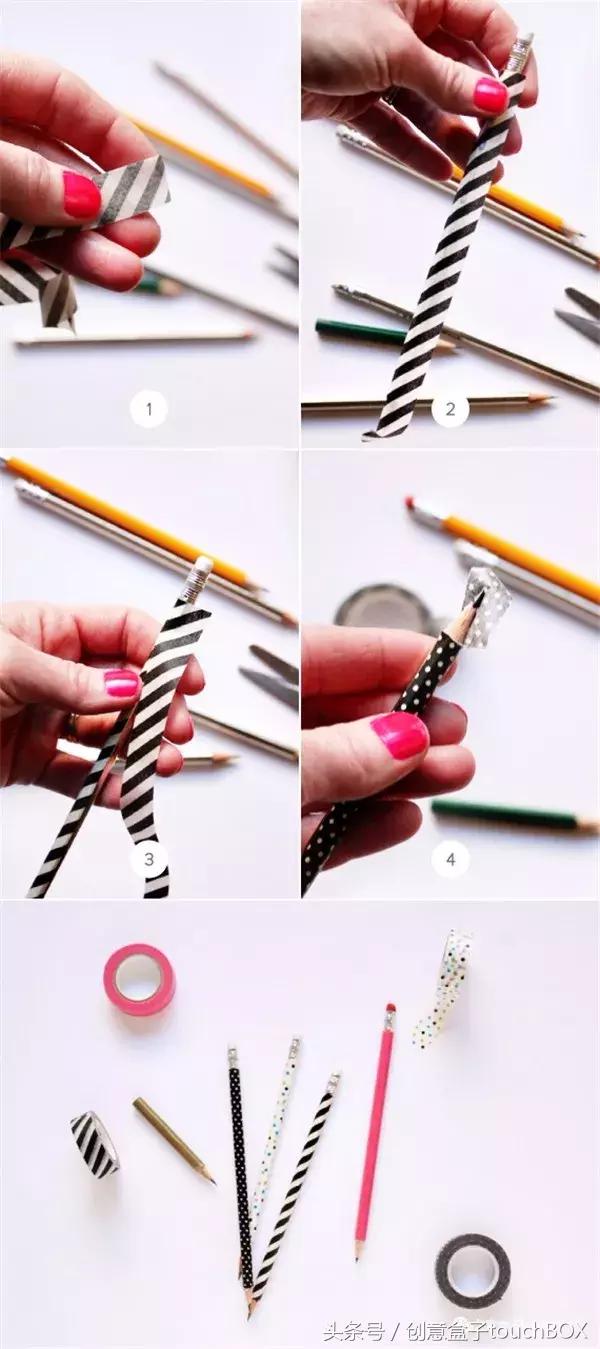 1

2

3

4

头条号 / 创意盒子touchBOX