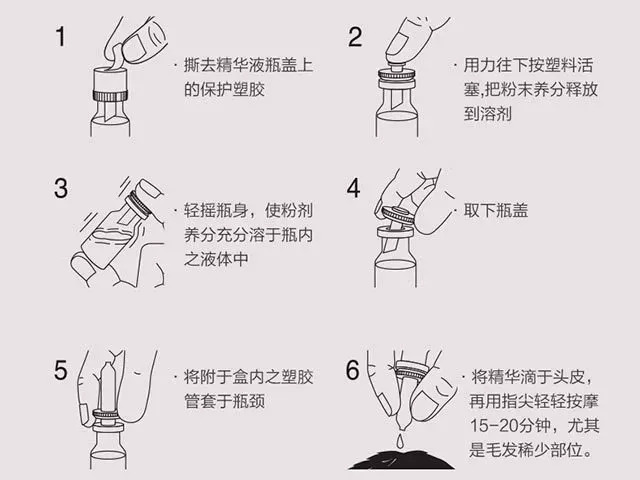 1
· 撕去精华液瓶盖上的保护塑胶

2
· 用力往下按塑料活塞,把粉末养分释放到溶剂

3
· 轻摇瓶身，使粉剂养分充分溶于瓶内之液体中

4
· 取下瓶盖

5
· 将附于盒内之塑胶管套于瓶颈

6
· 将精华滴于头皮，再用指尖轻轻按摩15-20分钟，尤其是毛发稀少部位。