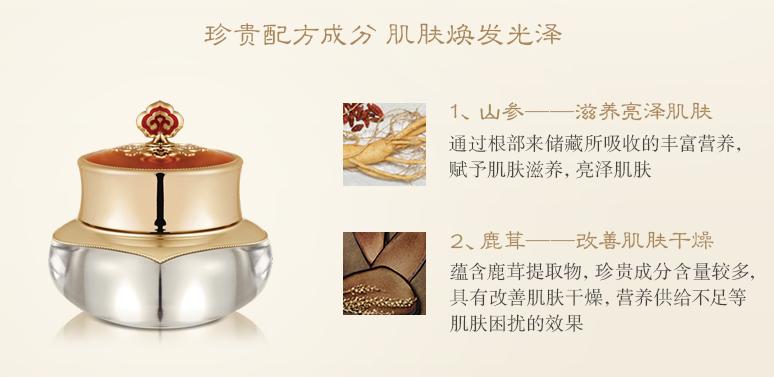 珍贵配方成分 肌肤焕发光泽

1、山参——滋养亮泽肌肤

通过根部来储藏所吸收的丰富营养，赋予肌肤滋养，亮泽肌肤

2、鹿茸——改善肌肤干燥

蕴含鹿茸提取物，珍贵成分含量较多，具有改善肌肤干燥，营养供给不足等肌肤困扰的效果