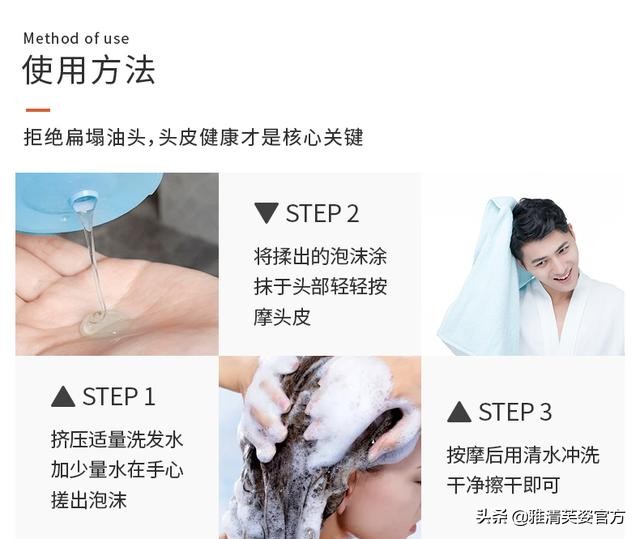 Method of use
使用方法

拒绝扁塌油头，头皮健康才是核心关键

▼ STEP 2
将揉出的泡沫涂抹于头部轻轻按摩头皮

▲ STEP 1
挤压适量洗发水加少量水在手心搓出泡沫

▲ STEP 3
按摩后用清水冲洗干净擦干即可

头条 @雅清芙姿官方