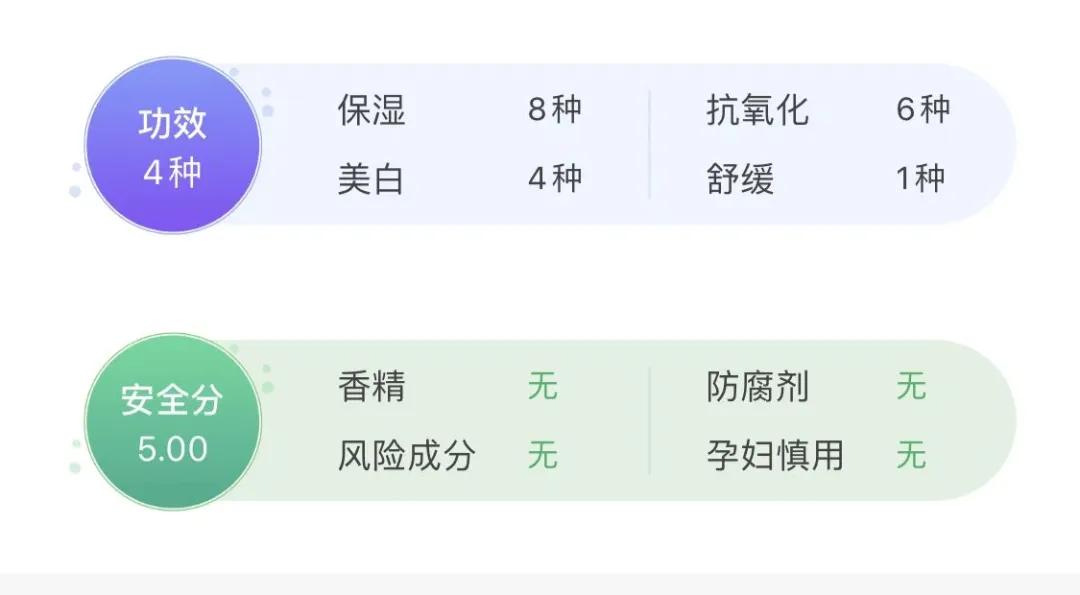 功效
4种

保湿 8种
美白 4种

抗氧化 6种
舒缓 1种

安全分
5.00

香精 无
风险成分 无

防腐剂 无
孕妇慎用 无