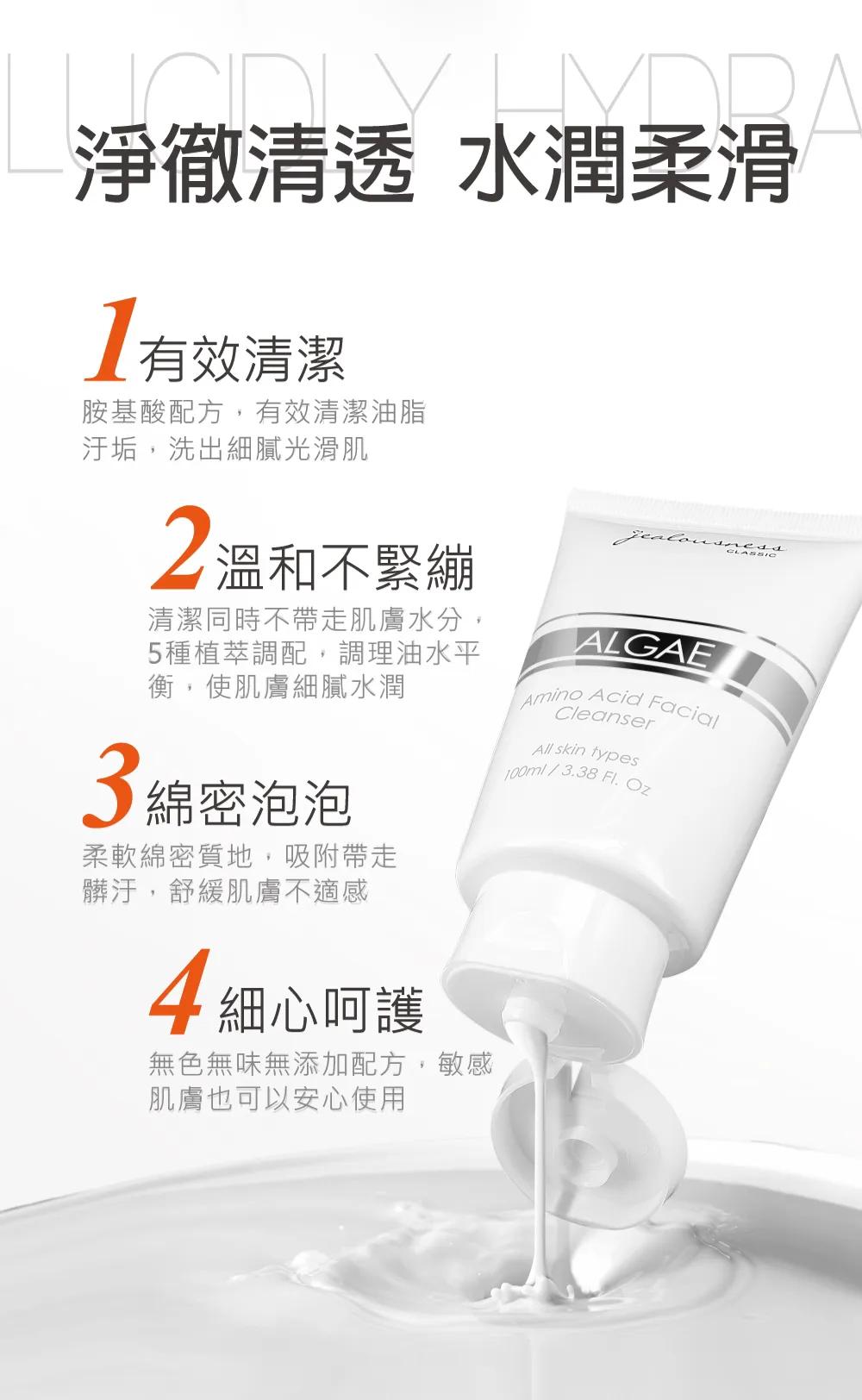 LUCIDLY HYDRA

淨徹清透 水潤柔滑

1 有效清潔
胺基酸配方，有效清潔油脂汙垢，洗出細膩光滑肌

2 溫和不緊繃
清潔同時不帶走肌膚水分，5種植萃調配，調理油水平衡，使肌膚細膩水潤

3 綿密泡泡
柔軟綿密質地，吸附帶走髒汙，舒緩肌膚不適感

4 細心呵護
無色無味無添加配方，敏感肌膚也可以安心使用

jealousness
CLASSIC

ALGAE
Amino Acid Facial Cleanser
All skin types
100ml / 3.38 Fl. Oz