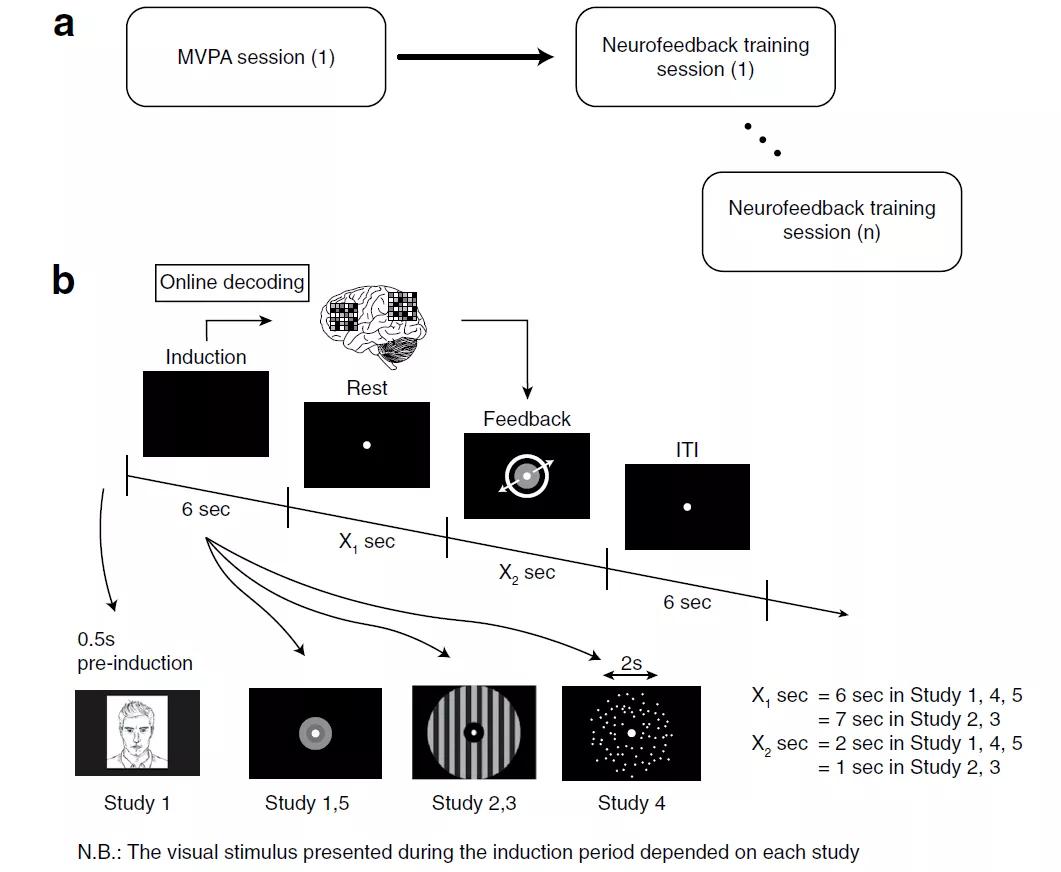 a

MVPA session (1)

Neurofeedback training session (1)

Neurofeedback training session (n)

b

Online decoding

Induction

Rest

Feedback

ITI

6 sec

$X_1$ sec

$X_2$ sec

6 sec

0.5s pre-induction

2s

Study 1

Study 1,5

Study 2,3

Study 4

$X_1$ sec = 6 sec in Study 1, 4, 5
= 7 sec in Study 2, 3
$X_2$ sec = 2 sec in Study 1, 4, 5
= 1 sec in Study 2, 3

N.B.: The visual stimulus presented during the induction period depended on each study