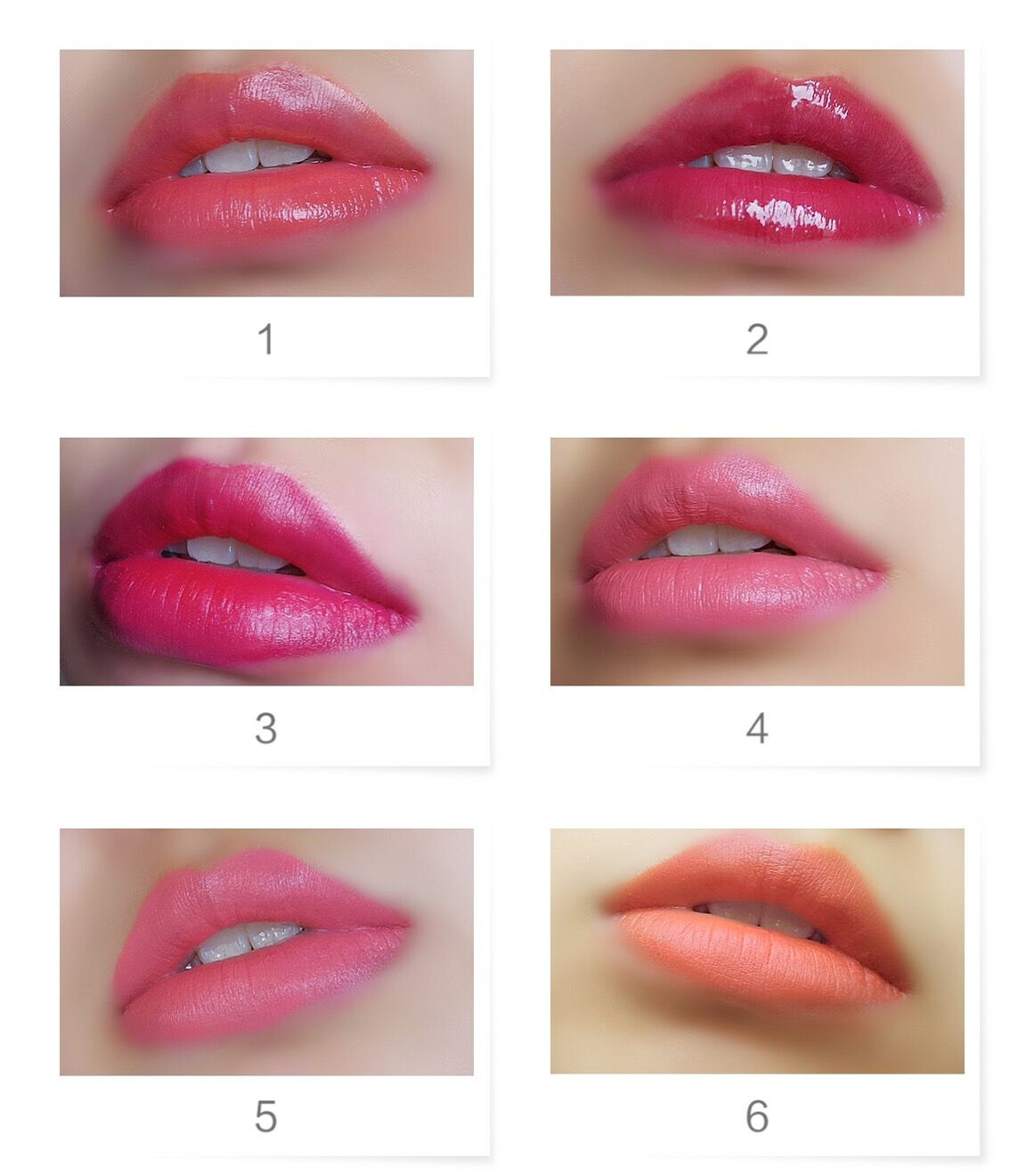 1

2

3

4

5

6