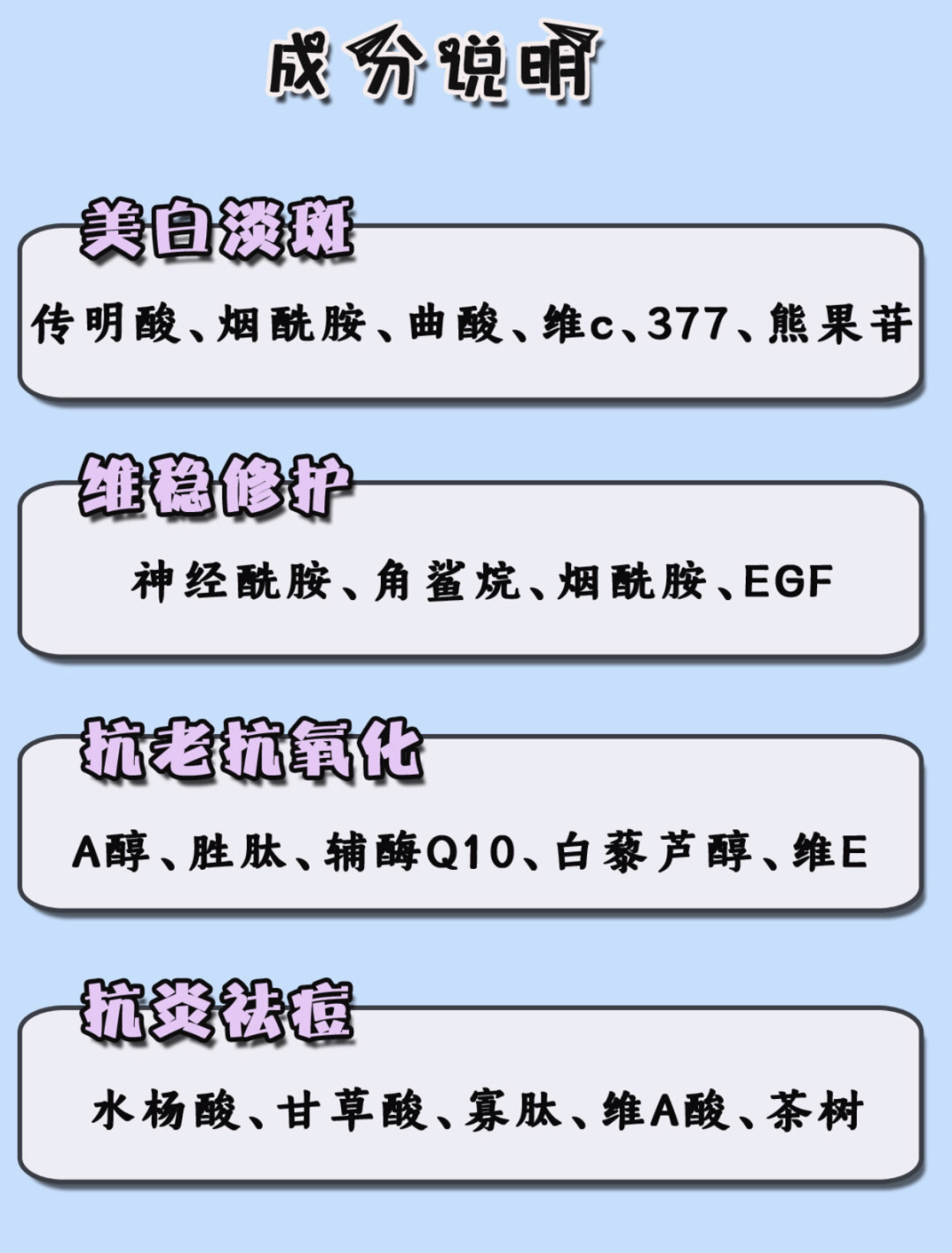 成分说明

美白淡斑

传明酸、烟酰胺、曲酸、维c、377、熊果苷

维稳修护

神经酰胺、角鲨烷、烟酰胺、EGF

抗老抗氧化

A醇、胜肽、辅酶Q10、白藜芦醇、维E

抗炎祛痘

水杨酸、甘草酸、寡肽、维A酸、茶树