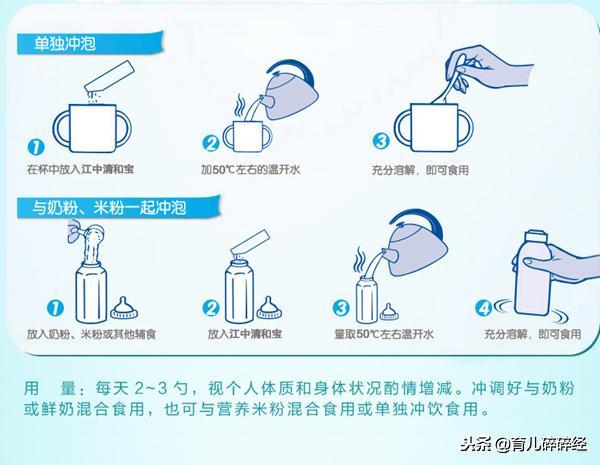 单独冲泡

1 在杯中放入江中清和宝

2 加50℃左右的温开水

3 充分溶解，即可食用

与奶粉、米粉一起冲泡

1 放入奶粉、米粉或其他辅食

2 放入江中清和宝

3 量取50℃左右温开水

4 充分溶解，即可食用

用　量：每天 2~3 勺，视个人体质和身体状况酌情增减。冲调好与奶粉或鲜奶混合食用，也可与营养米粉混合食用或单独冲饮食用。

头条 @育儿碎碎经