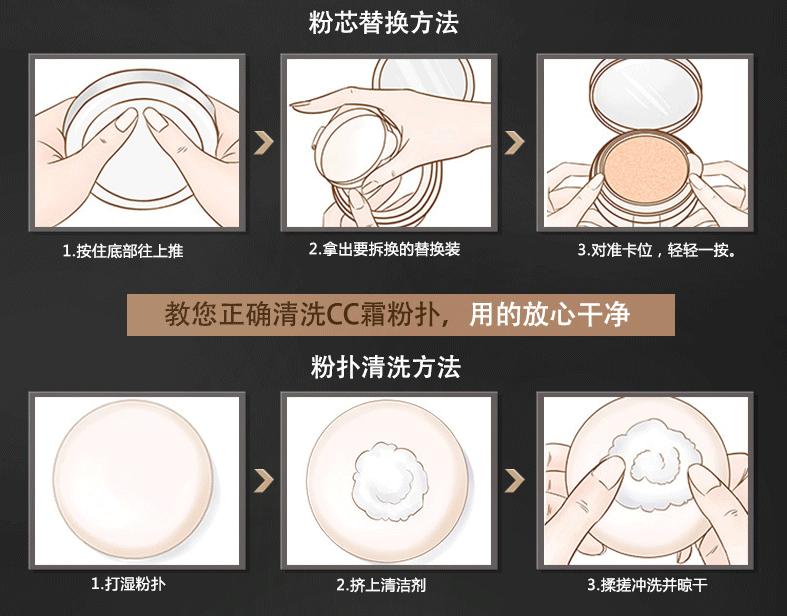 粉芯替换方法

1.按住底部往上推

2.拿出要拆换的替换装

3.对准卡位，轻轻一按。

教您正确清洗CC霜粉扑，用的放心干净

粉扑清洗方法

1.打湿粉扑

2.挤上清洁剂

3.揉搓冲洗并晾干