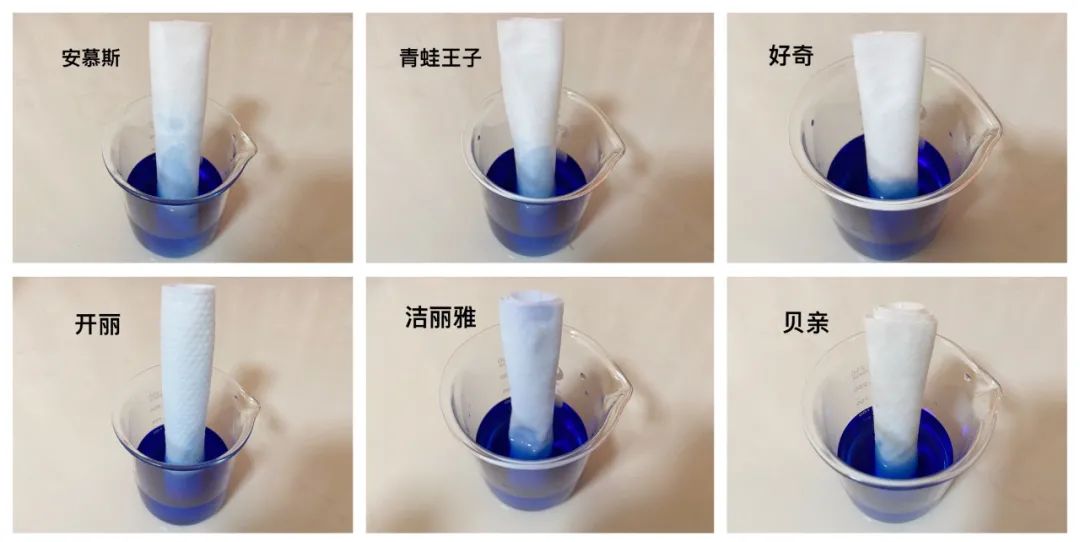 安慕斯

青蛙王子

好奇

开丽

洁丽雅

贝亲