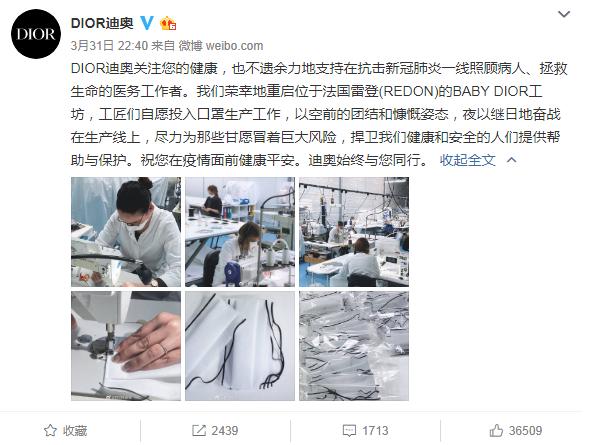 DIOR

DIOR迪奥

3月31日 22:40 来自 微博 weibo.com

DIOR迪奥关注您的健康，也不遗余力地支持在抗击新冠肺炎一线照顾病人、拯救生命的医务工作者。我们荣幸地重启位于法国雷登(REDON)的BABY DIOR工坊，工匠们自愿投入口罩生产工作，以空前的团结和慷慨姿态，夜以继日地奋战在生产线上，尽力为那些甘愿冒着巨大风险，捍卫我们健康和安全的人们提供帮助与保护。祝您在疫情面前健康平安。迪奥始终与您同行。 收起全文

收藏 2439 1713 36509