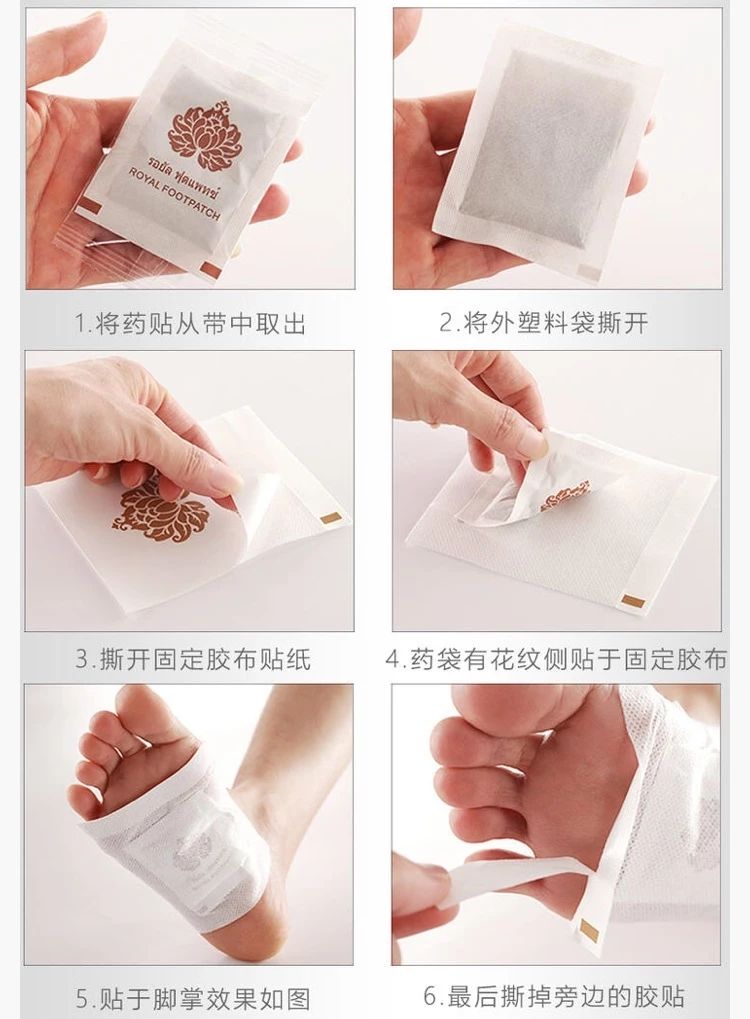 รอยัล ฟุตแพทช์
ROYAL FOOTPATCH

1.将药贴从带中取出

2.将外塑料袋撕开

3.撕开固定胶布贴纸

4.药袋有花纹侧贴于固定胶布

5.贴于脚掌效果如图

6.最后撕掉旁边的胶贴