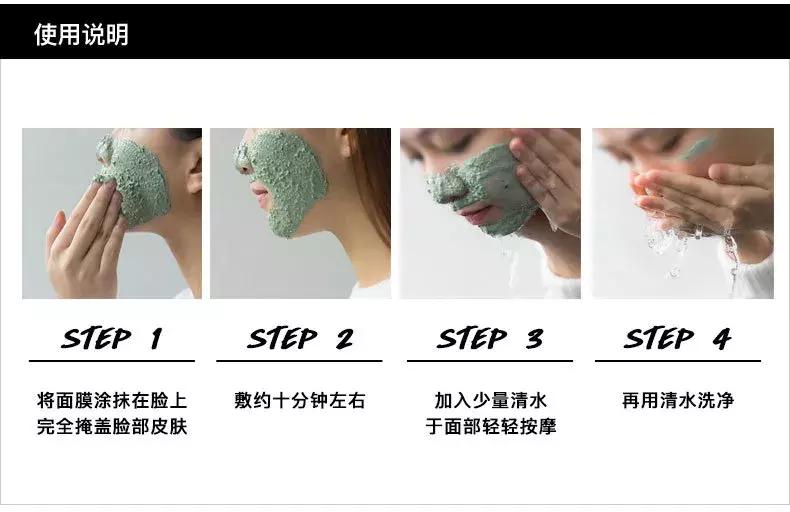 使用说明

STEP 1

将面膜涂抹在脸上
完全掩盖脸部皮肤

STEP 2

敷约十分钟左右

STEP 3

加入少量清水
于面部轻轻按摩

STEP 4

再用清水洗净