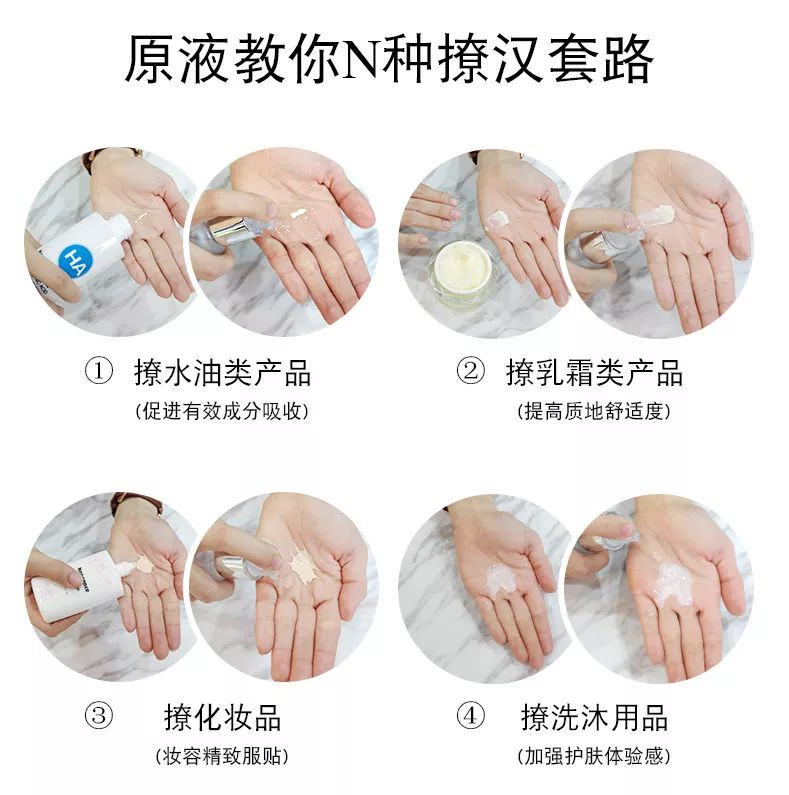 原液教你N种撩汉套路

HA

① 撩水油类产品
(促进有效成分吸收)

② 撩乳霜类产品
(提高质地舒适度)

③ 撩化妆品
(妆容精致服贴)

④ 撩洗沐用品
(加强护肤体验感)