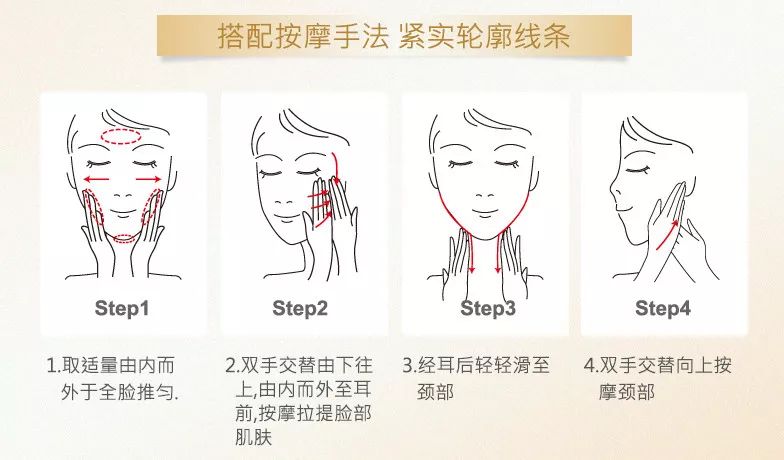 搭配按摩手法 紧实轮廓线条

Step1

1.取适量由内而外于全脸推匀.

Step2

2.双手交替由下往上,由内而外至耳前,按摩拉提脸部肌肤

Step3

3.经耳后轻轻滑至颈部

Step4

4.双手交替向上按摩颈部