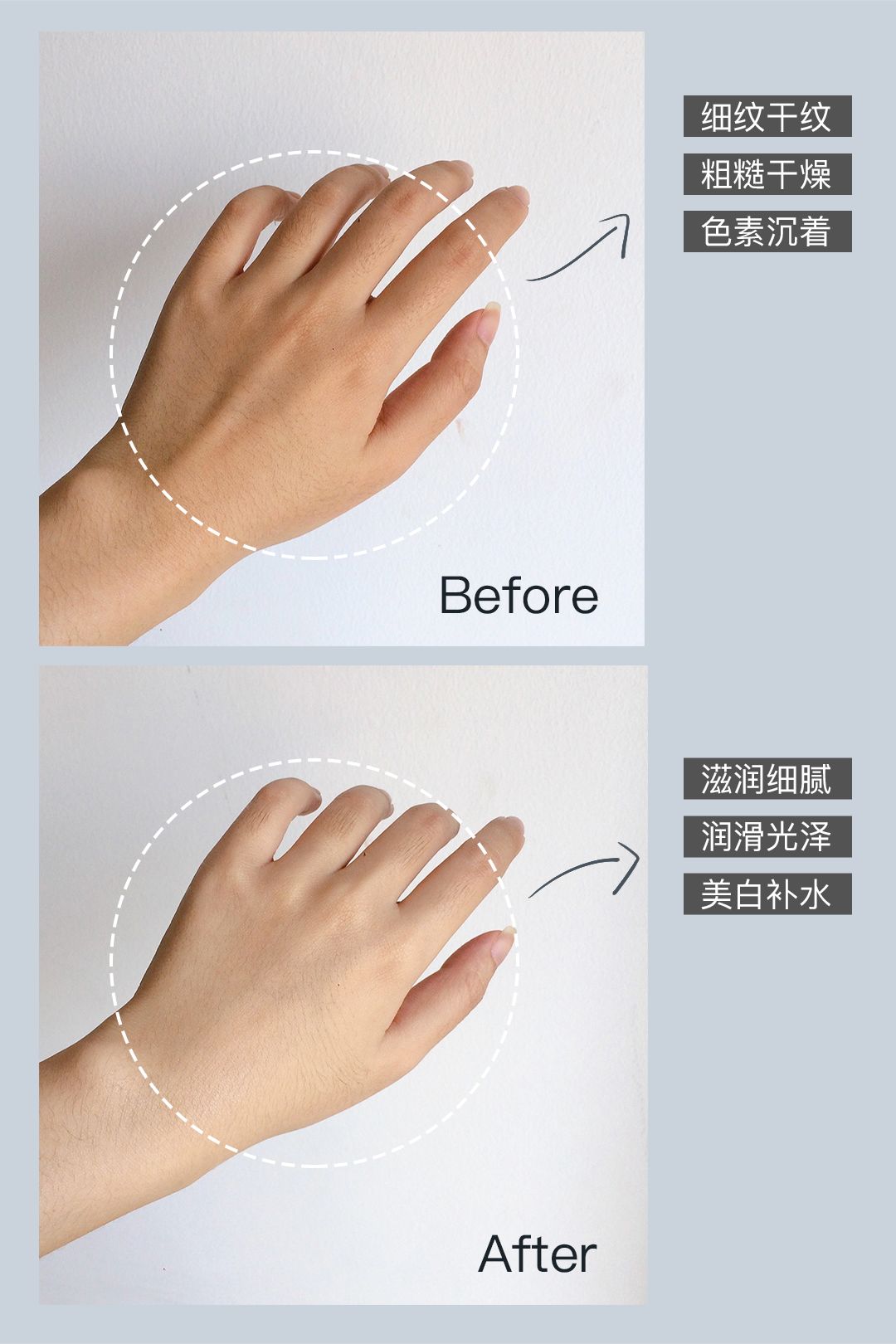 细纹干纹

粗糙干燥

色素沉着

Before

滋润细腻

润滑光泽

美白补水

After