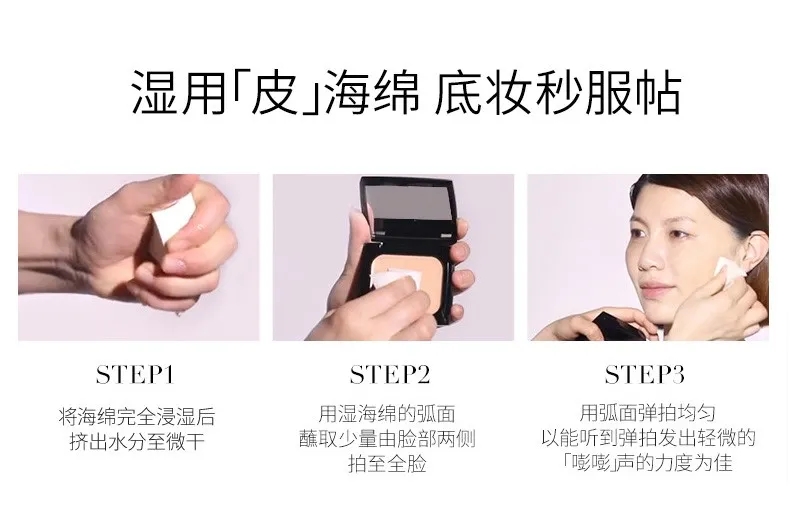 湿用「皮」海绵 底妆秒服帖

STEP1

将海绵完全浸湿后
挤出水分至微干

STEP2

用湿海绵的弧面
蘸取少量由脸部两侧
拍至全脸

STEP3

用弧面弹拍均匀
以能听到弹拍发出轻微的
「嘭嘭」声的力度为佳