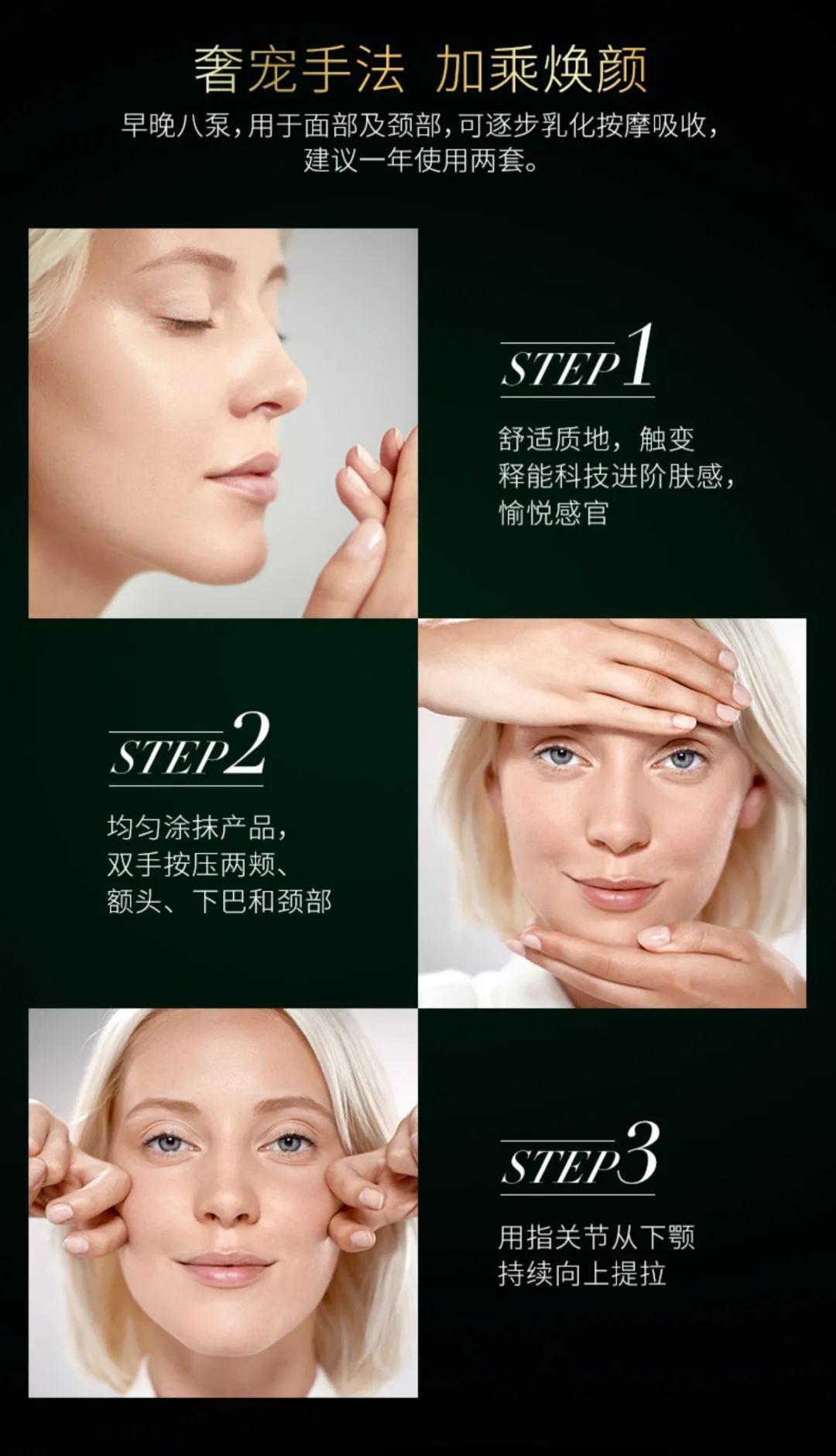 奢宠手法 加乘焕颜

早晚八泵，用于面部及颈部，可逐步乳化按摩吸收，建议一年使用两套。

STEP 1

舒适质地，触变释能科技进阶肤感，愉悦感官

STEP 2

均匀涂抹产品，双手按压两颊、额头、下巴和颈部

STEP 3

用指关节从下颚持续向上提拉