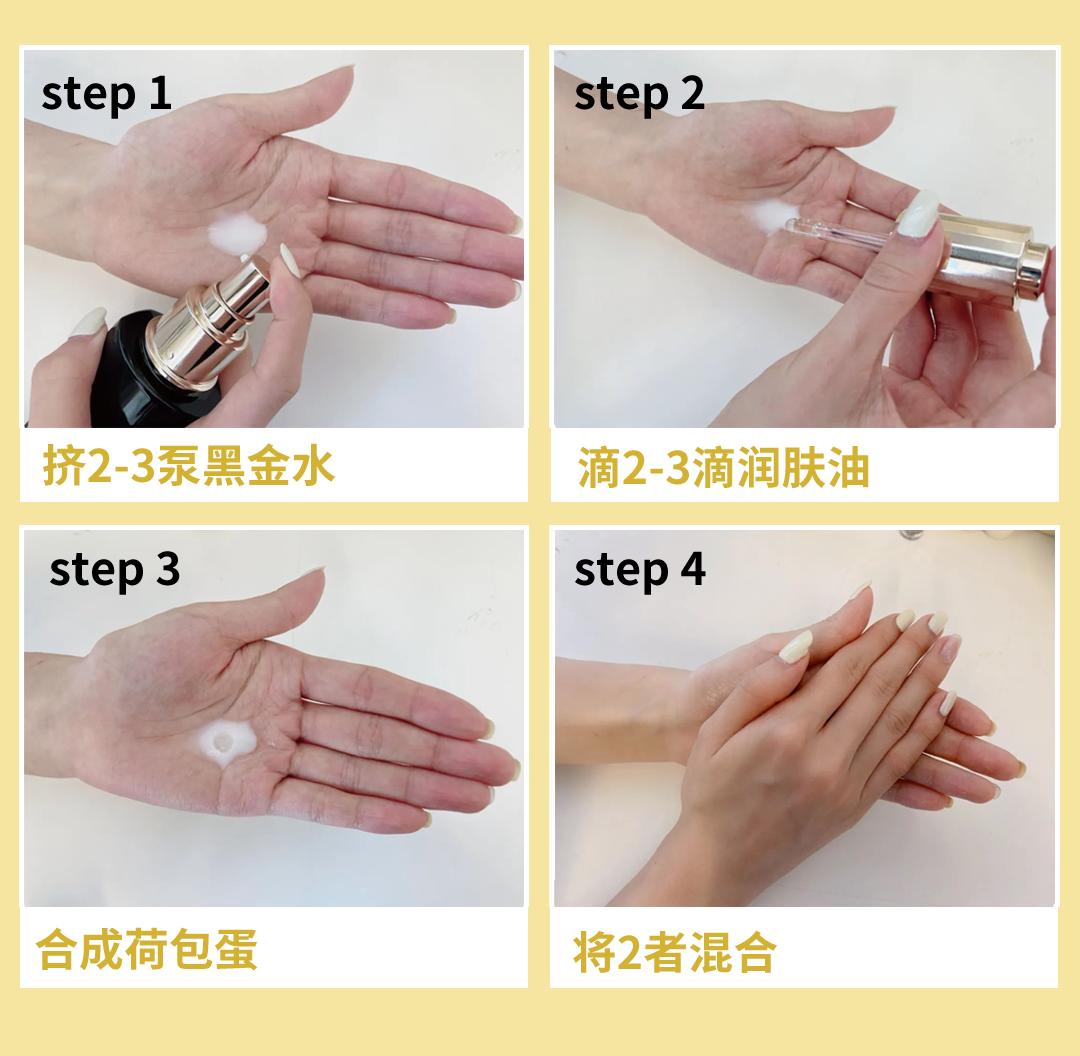 step 1

挤2-3泵黑金水

step 2

滴2-3滴润肤油

step 3

合成荷包蛋

step 4

将2者混合