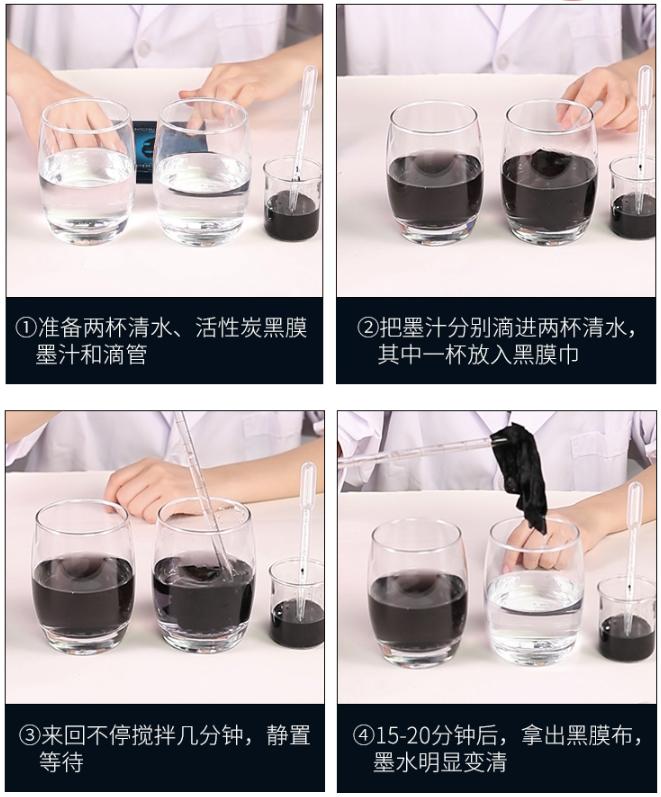 ①准备两杯清水、活性炭黑膜墨汁和滴管

②把墨汁分别滴进两杯清水，其中一杯放入黑膜巾

③来回不停搅拌几分钟，静置等待

④15-20分钟后，拿出黑膜布，墨水明显变清