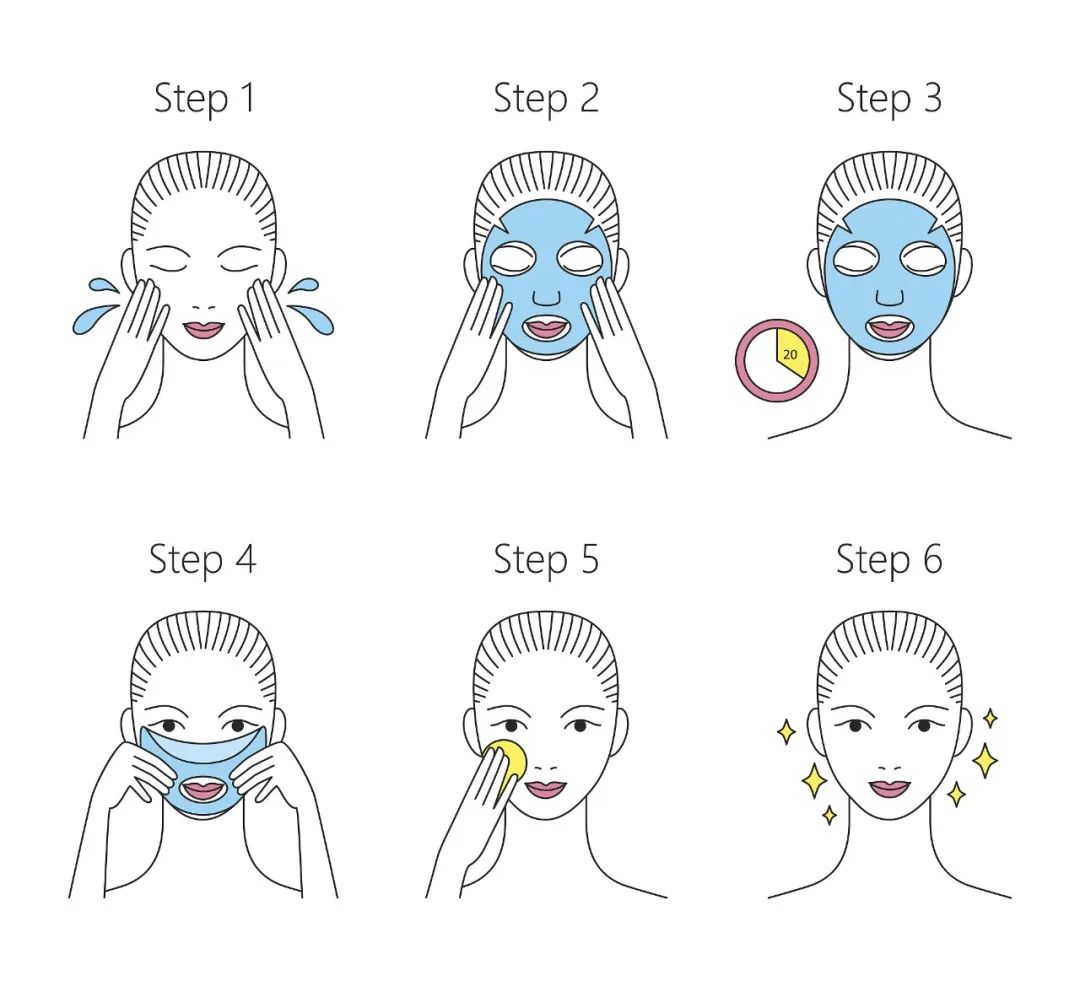 Step 1

Step 2

Step 3

20

Step 4

Step 5

Step 6