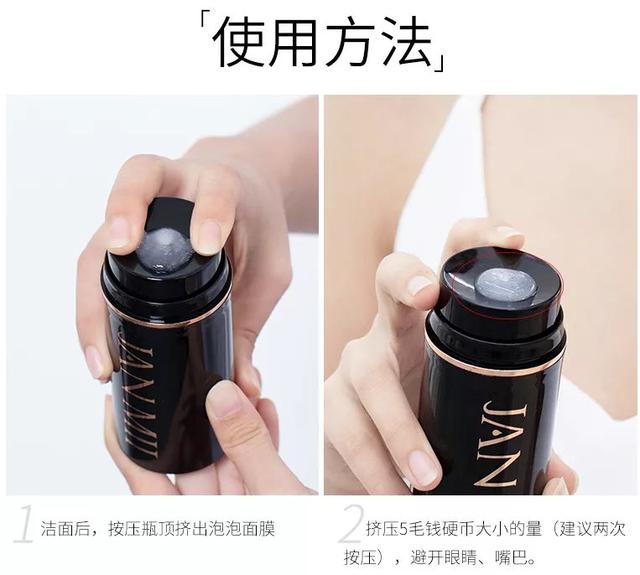 「使用方法」

JANMII

JAN

1 洁面后，按压瓶顶挤出泡泡面膜

2 挤压5毛钱硬币大小的量（建议两次按压），避开眼睛、嘴巴。