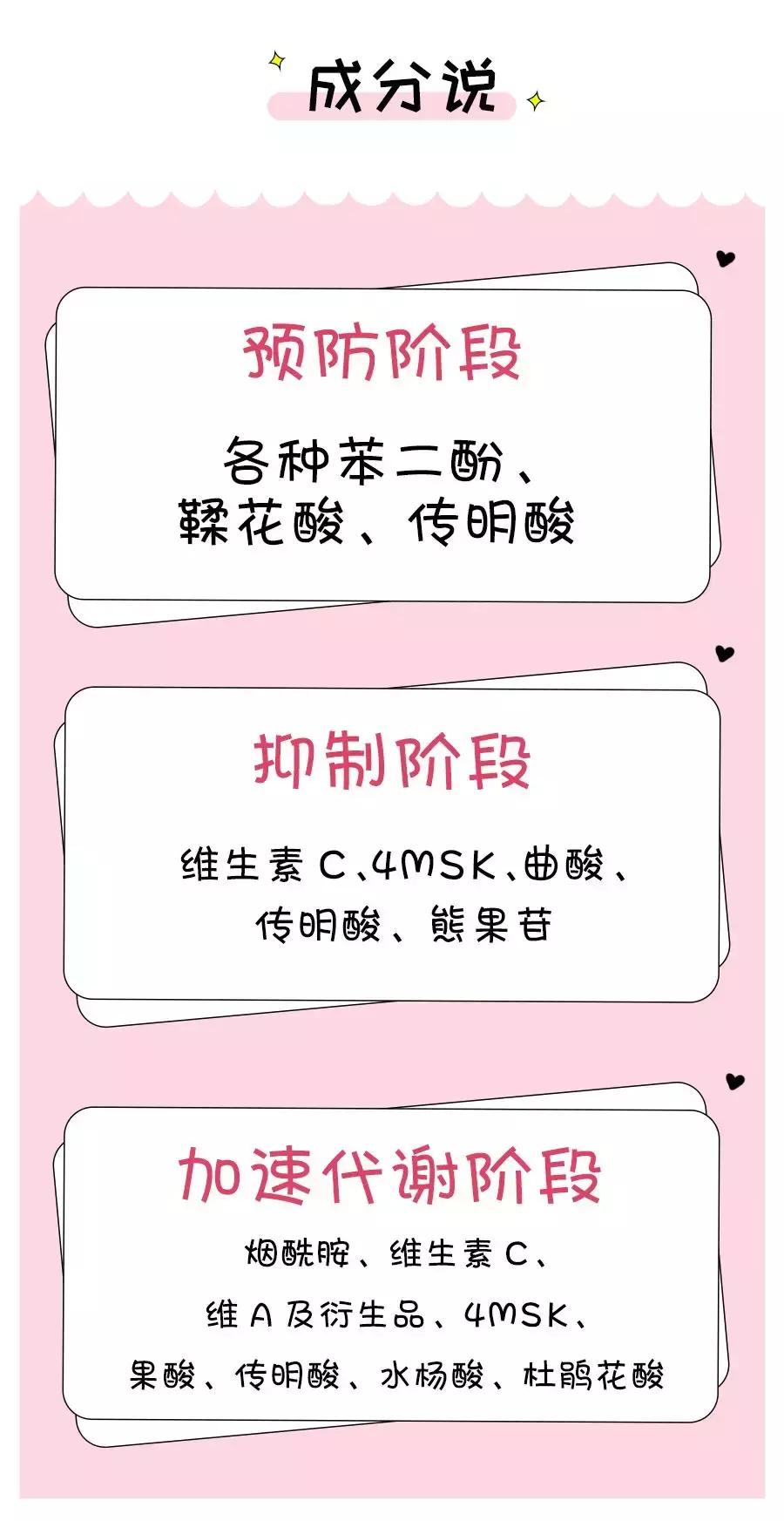 成分说

预防阶段

各种苯二酚、
鞣花酸、传明酸

抑制阶段

维生素C、4MSK、曲酸、
传明酸、熊果苷

加速代谢阶段

烟酰胺、维生素C、
维A及衍生品、4MSK、
果酸、传明酸、水杨酸、杜鹃花酸