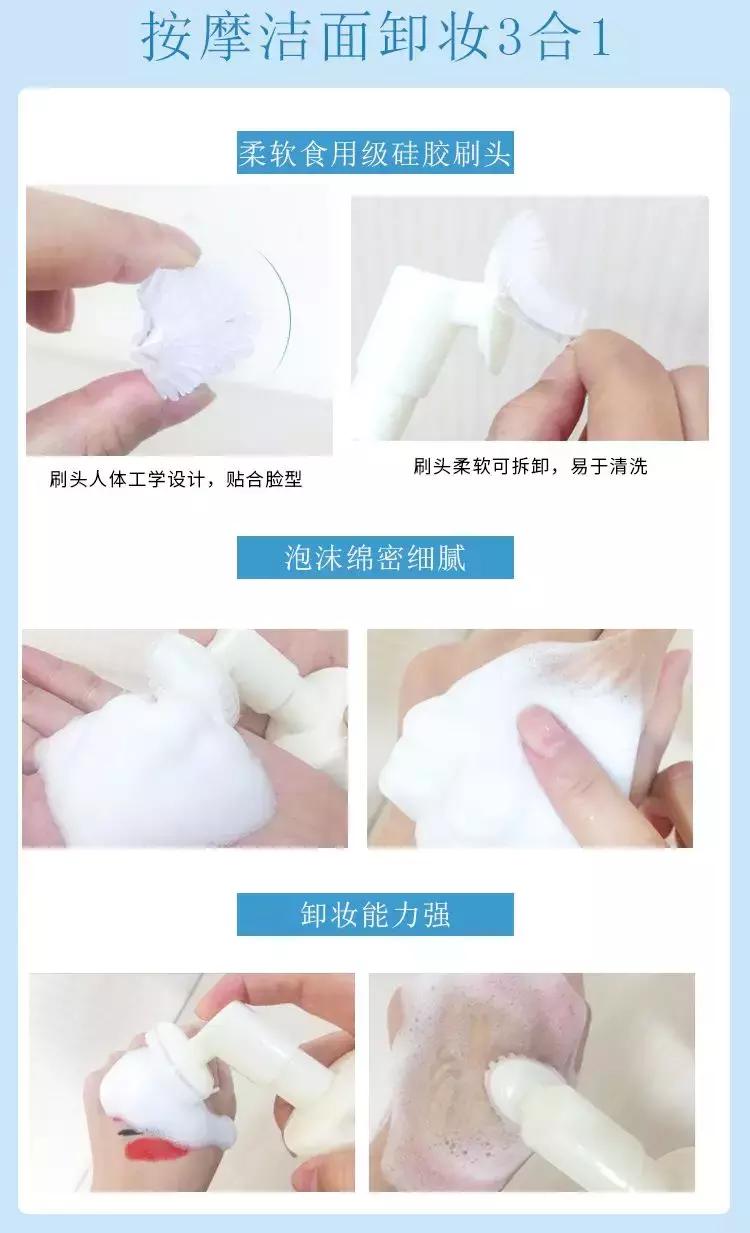 按摩洁面卸妆3合1

柔软食用级硅胶刷头

刷头人体工学设计，贴合脸型

刷头柔软可拆卸，易于清洗

泡沫绵密细腻

卸妆能力强