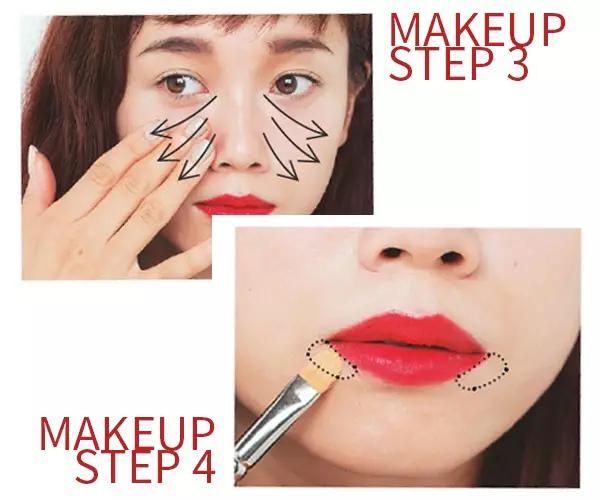 MAKEUP
STEP 3

MAKEUP
STEP 4